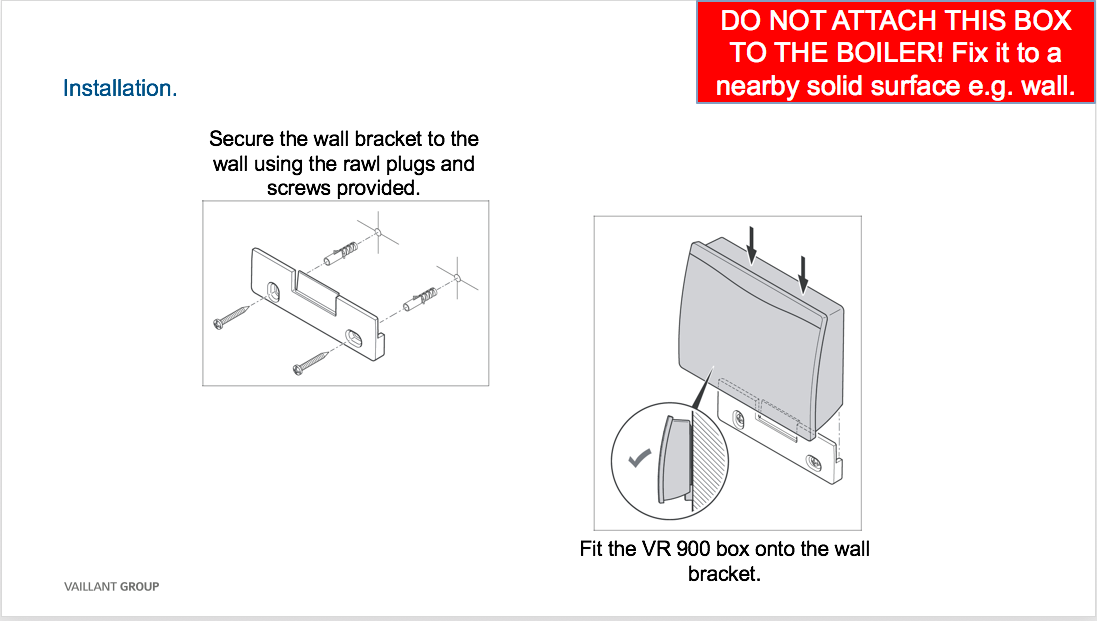 DO NOT ATTACH THIS BOX TO THE BOILER! Fix it to a nearby solid surface e.g. wall.

Installation.

Secure the wall bracket to the wall using the rawl plugs and screws provided.

Fit the VR 900 box onto the wall bracket.

VAILLANT GROUP