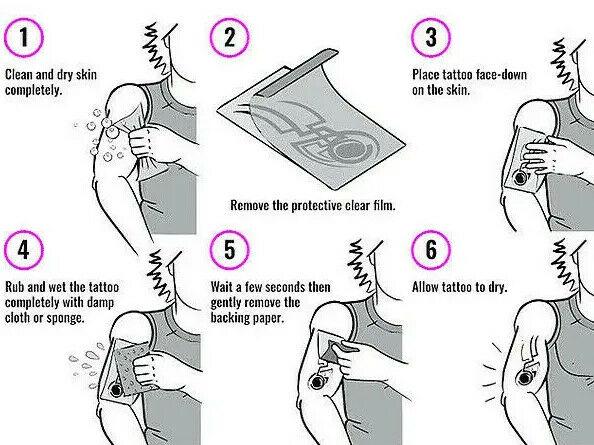 1

Clean and dry skin completely.

2

Remove the protective clear film.

3

Place tattoo face-down on the skin.

4

Rub and wet the tattoo completely with damp cloth or sponge.

5

Wait a few seconds then gently remove the backing paper.

6

Allow tattoo to dry.