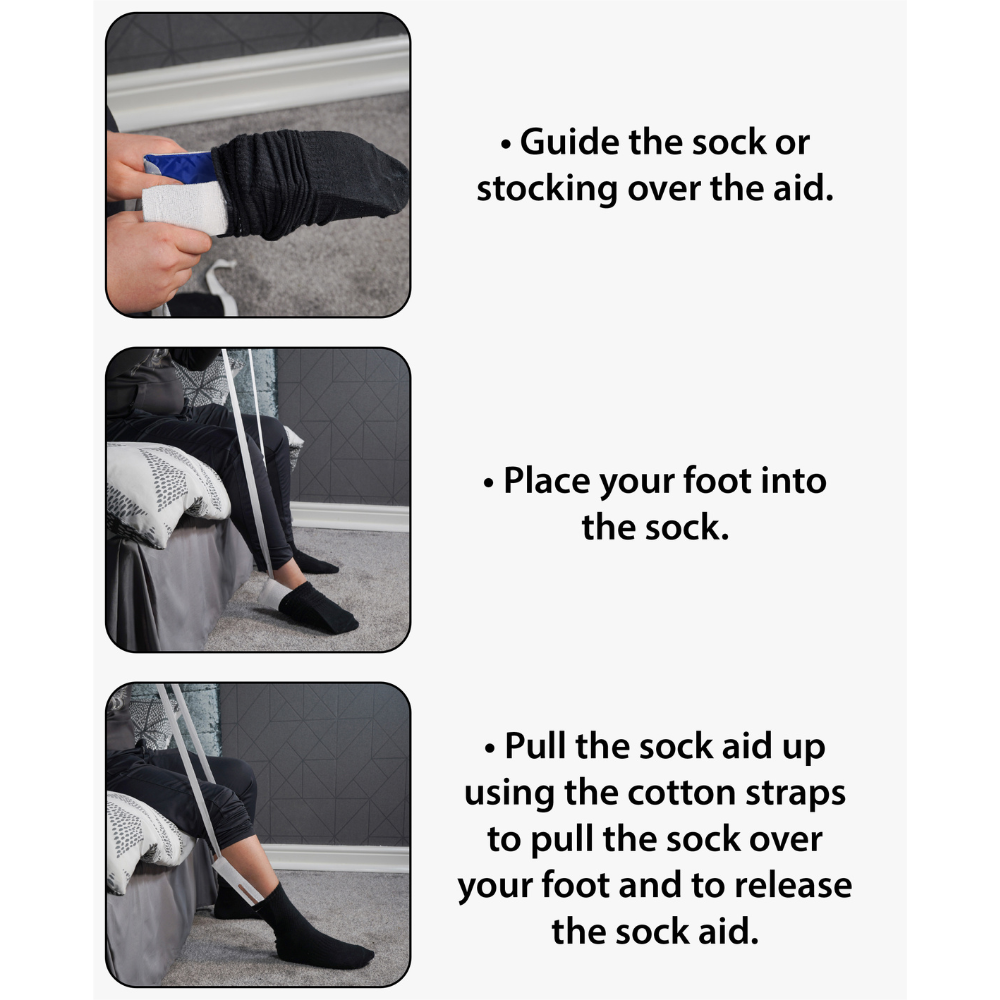 • Guide the sock or stocking over the aid.

• Place your foot into the sock.

• Pull the sock aid up using the cotton straps to pull the sock over your foot and to release the sock aid.