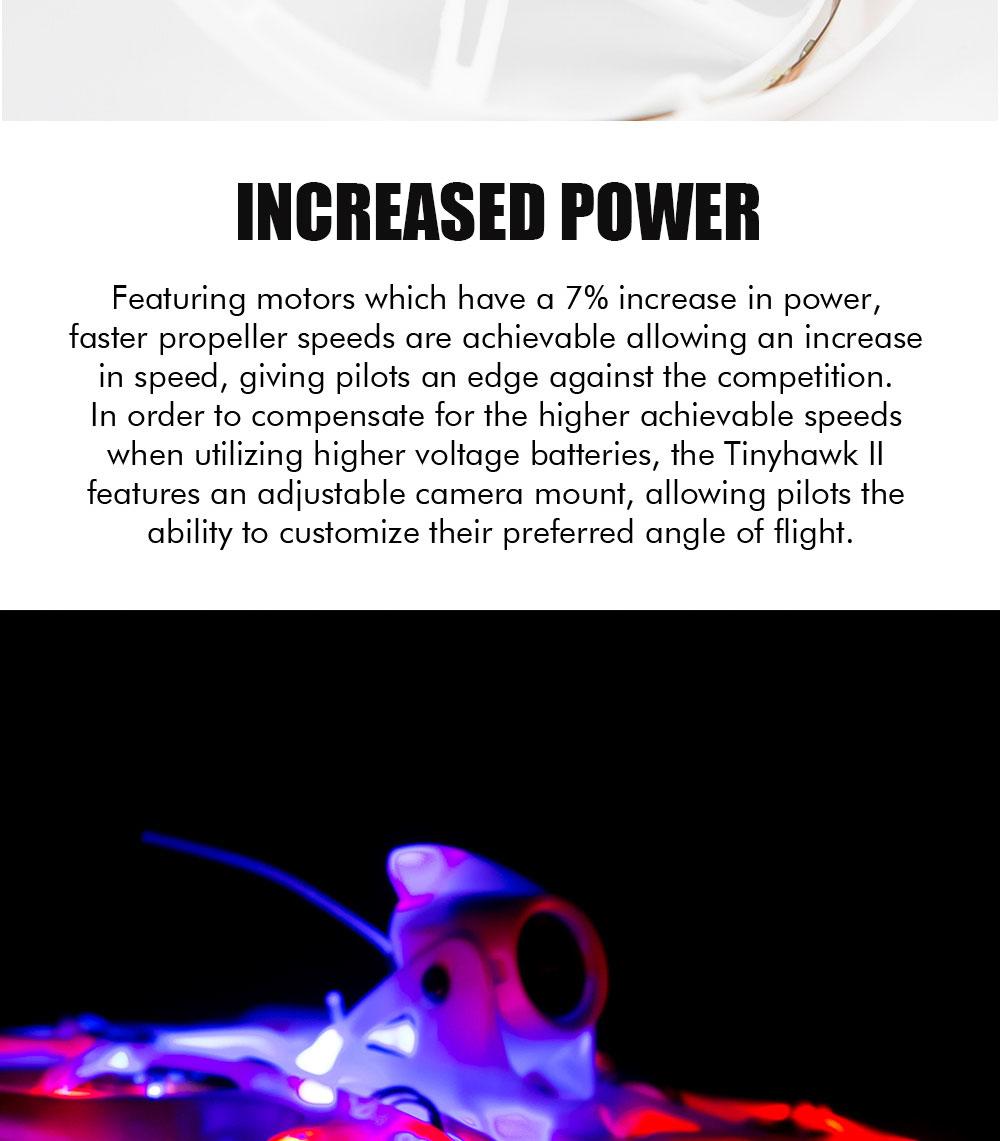 INCREASED POWER

Featuring motors which have a 7% increase in power, faster propeller speeds are achievable allowing an increase in speed, giving pilots an edge against the competition. In order to compensate for the higher achievable speeds when utilizing higher voltage batteries, the Tinyhawk II features an adjustable camera mount, allowing pilots the ability to customize their preferred angle of flight.