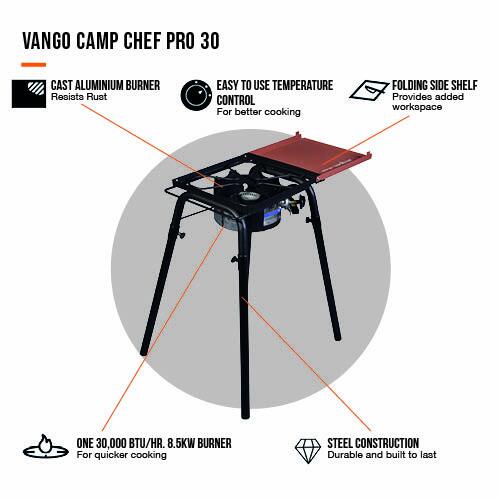 VANGO CAMP CHEF PRO 30

CAST ALUMINIUM BURNER
Resists Rust

EASY TO USE TEMPERATURE CONTROL
For better cooking

FOLDING SIDE SHELF
Provides added workspace

ONE 30,000 BTU/HR. 8.5KW BURNER
For quicker cooking

STEEL CONSTRUCTION
Durable and built to last