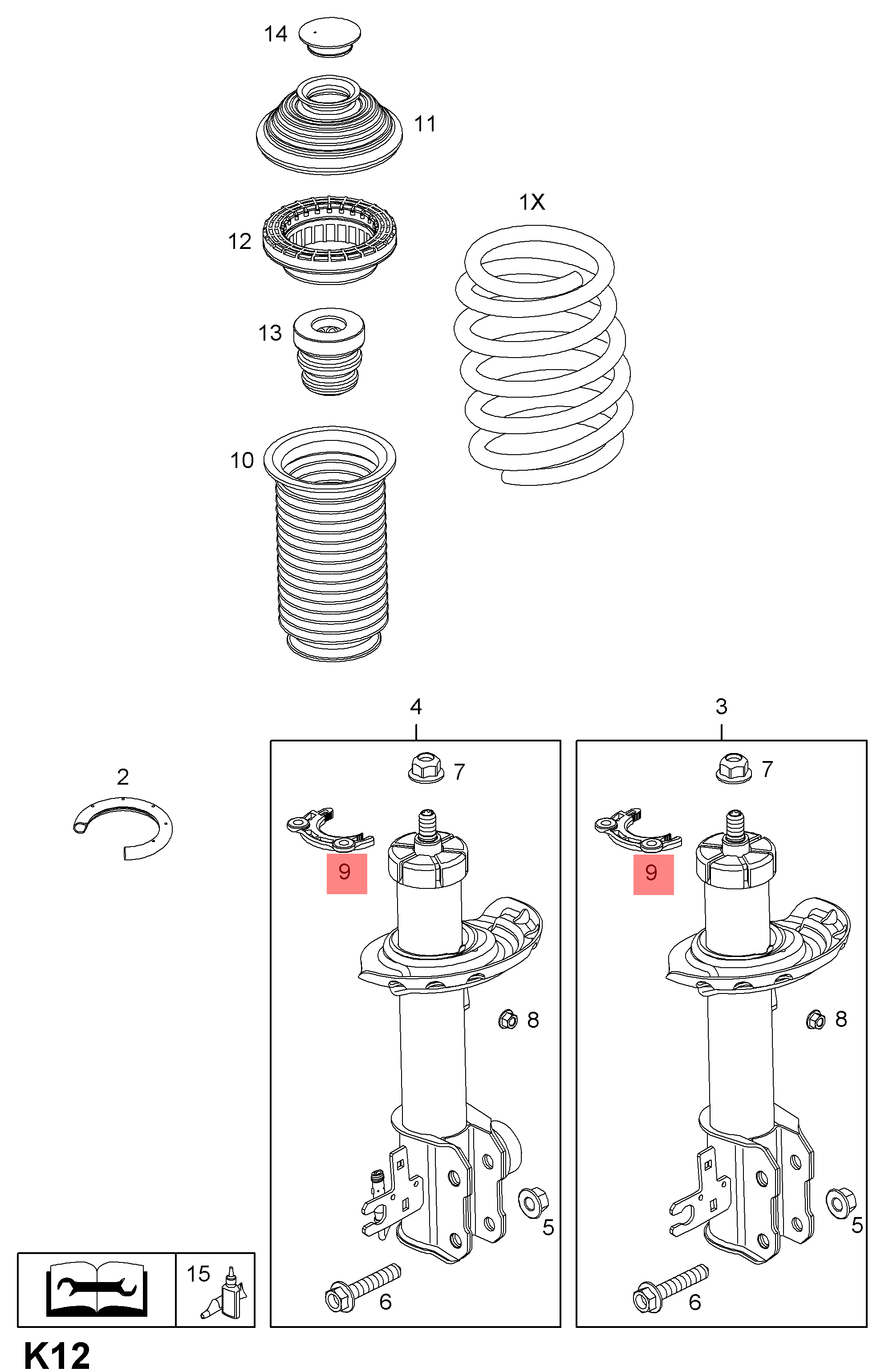 14
11
1X
12
13
10
4
3
2
7
7
9
9
8
8
5
5
6
6
15
K12