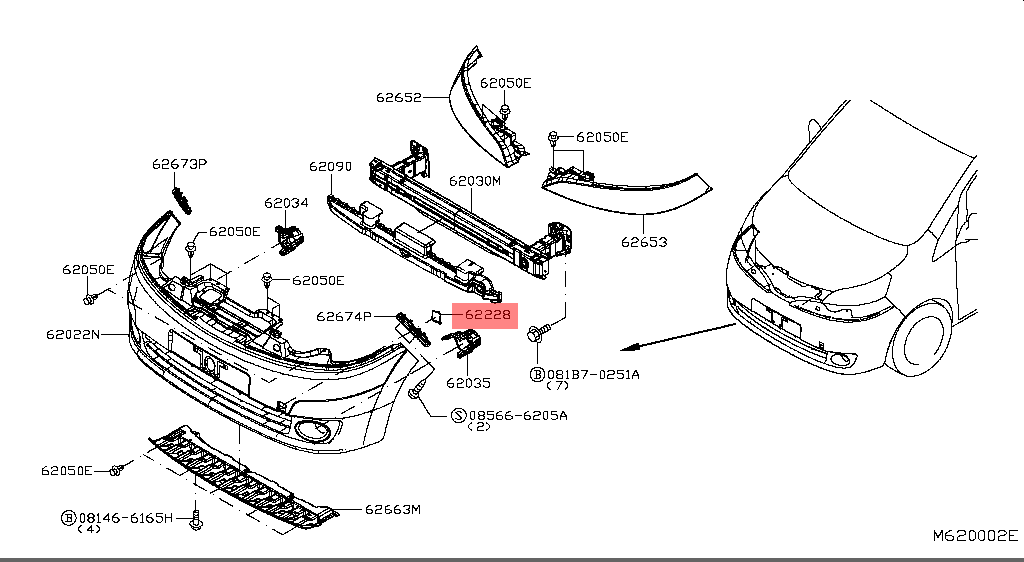 62652
62050E
62050E
62673P
62090
62030M
62034
62050E
62653
62050E
62050E
62674P
62228
62022N
62035
Ⓑ081B7-0251A
(7)
Ⓢ08566-6205A
(2)
62050E
62663M
Ⓑ08146-6165H
(4)
M620002E