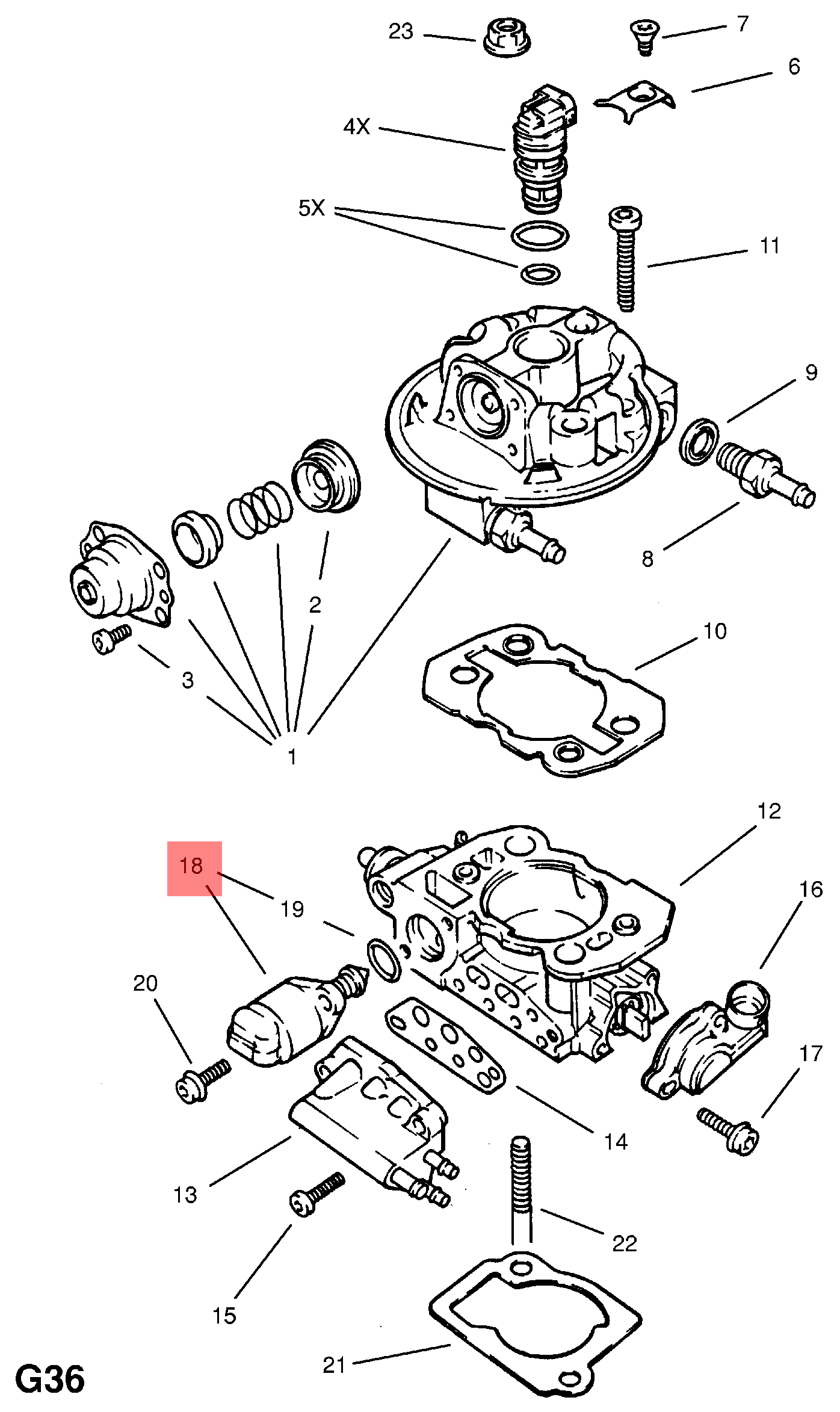 23
7
6
4X
5X
11
9
8
2
3
1
10
12
18
19
16
20
17
14
13
22
15
21
G36