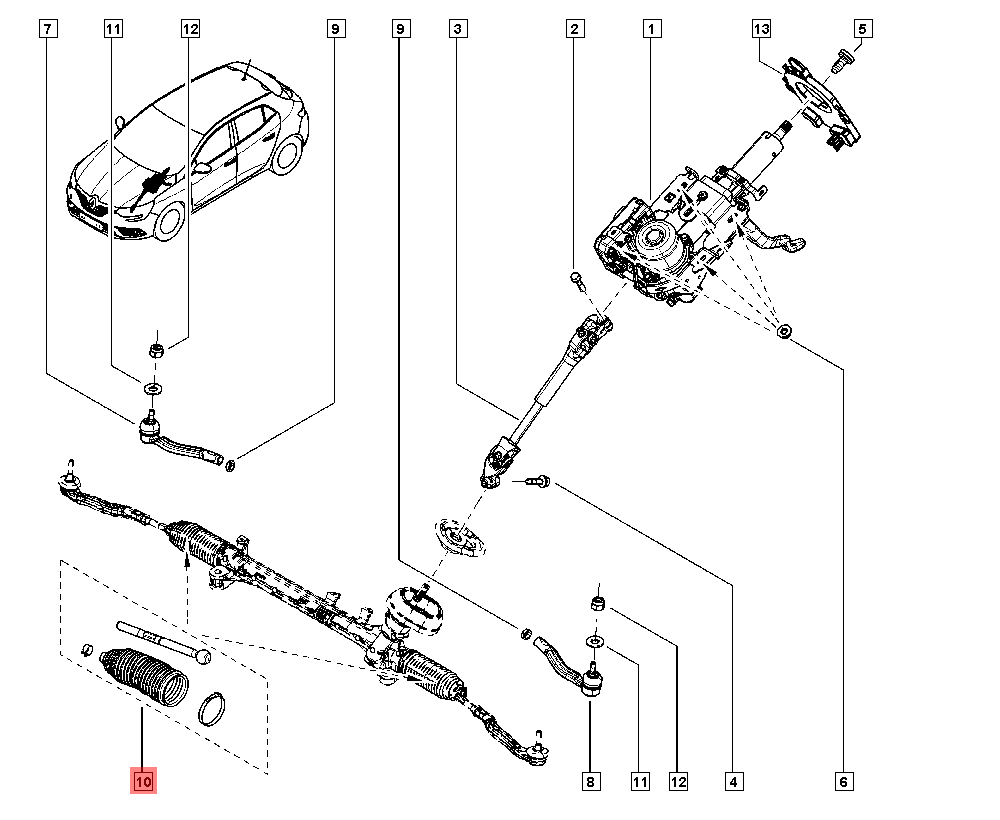 7
11
12
9
9
3
2
1
13
5
10
8
11
12
4
6