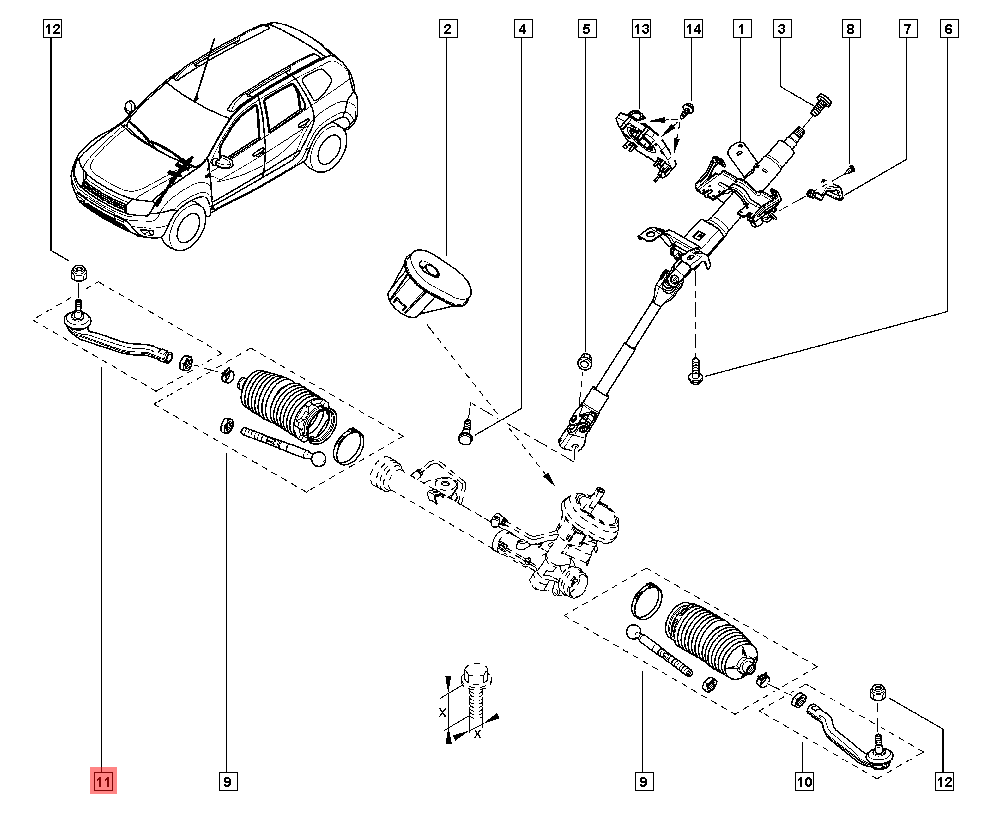 12
2
4
5
13
14
1
3
8
7
6
X
X
11
9
9
10
12