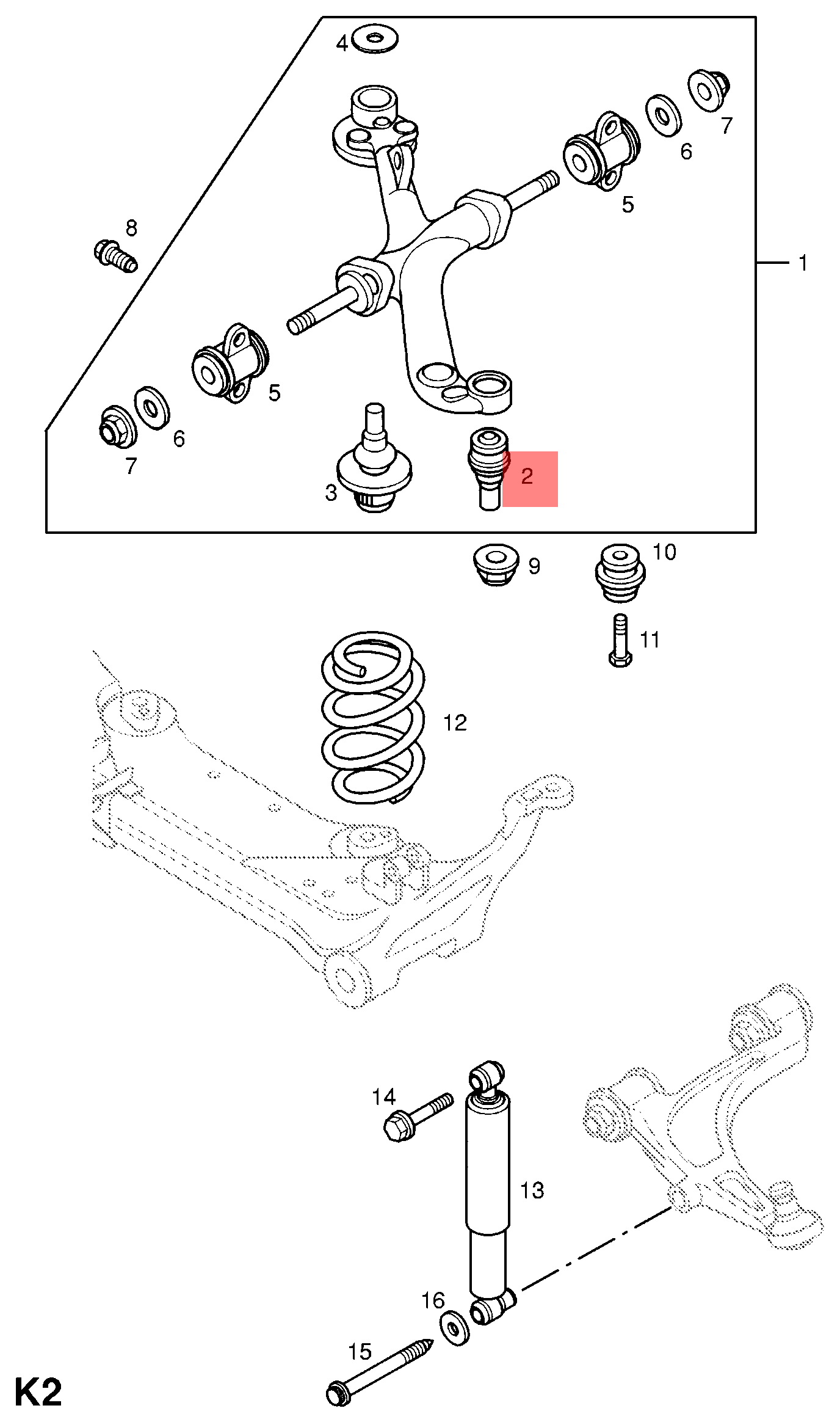 4
7
6
5
8
1
5
6
7
3
2
9
10
11
12
14
13
16
15
K2