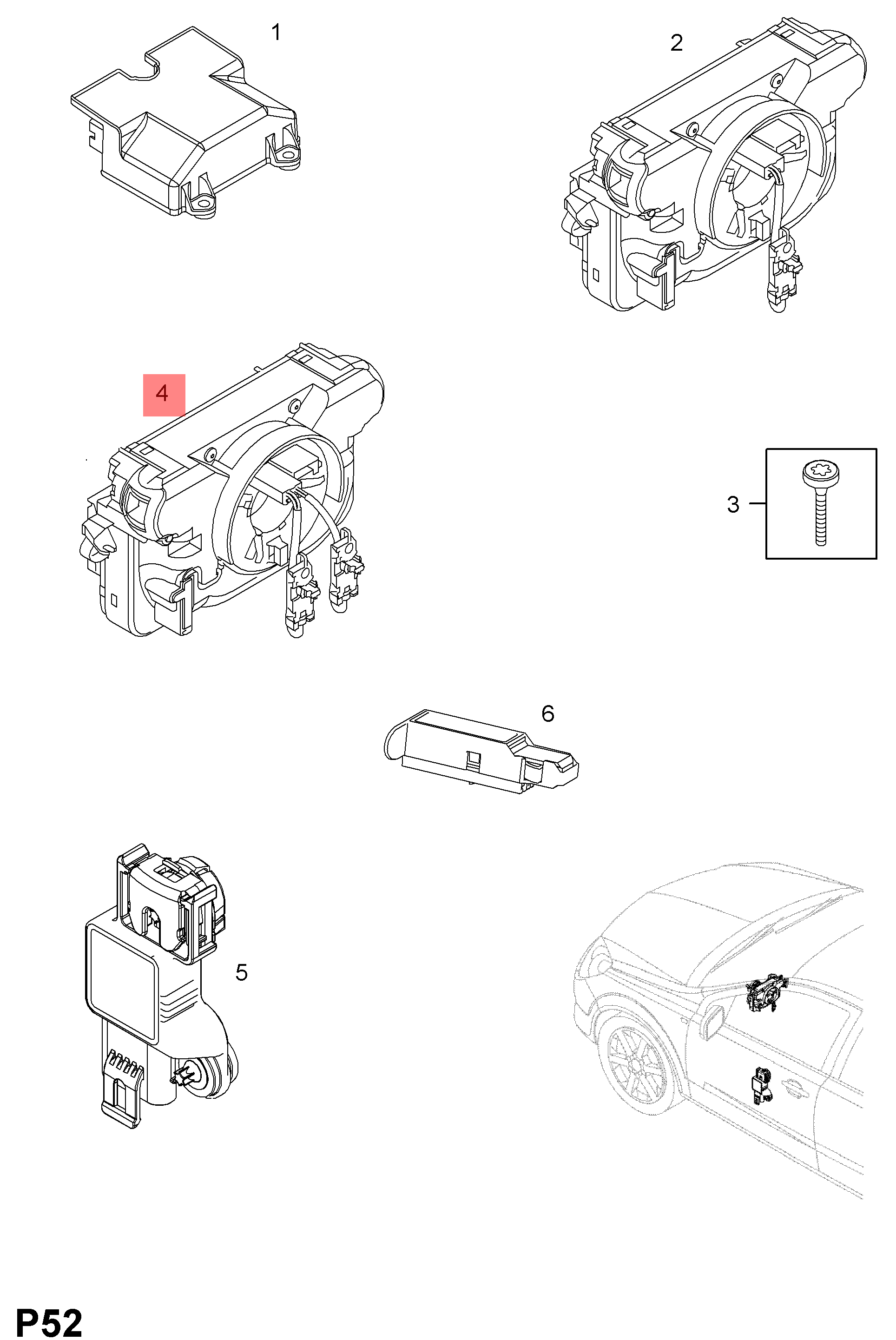 1
2
4
3
6
5
P52