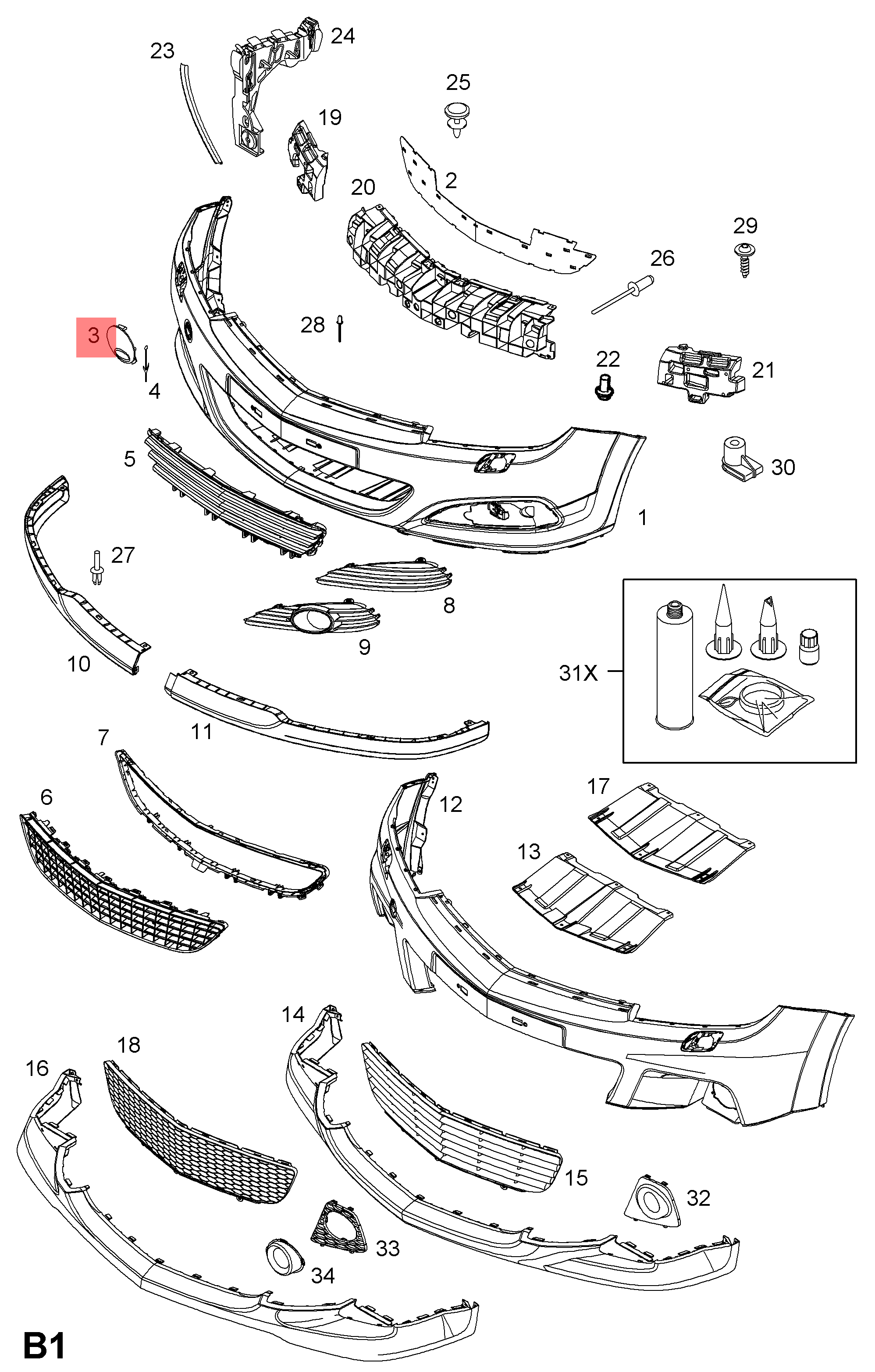 23
24
25
19
2
20
29
26
3
28
4
22
21
5
30
1
27
8
9
10
31X
11
7
6
12
17
13
14
18
16
15
32
33
34
B1