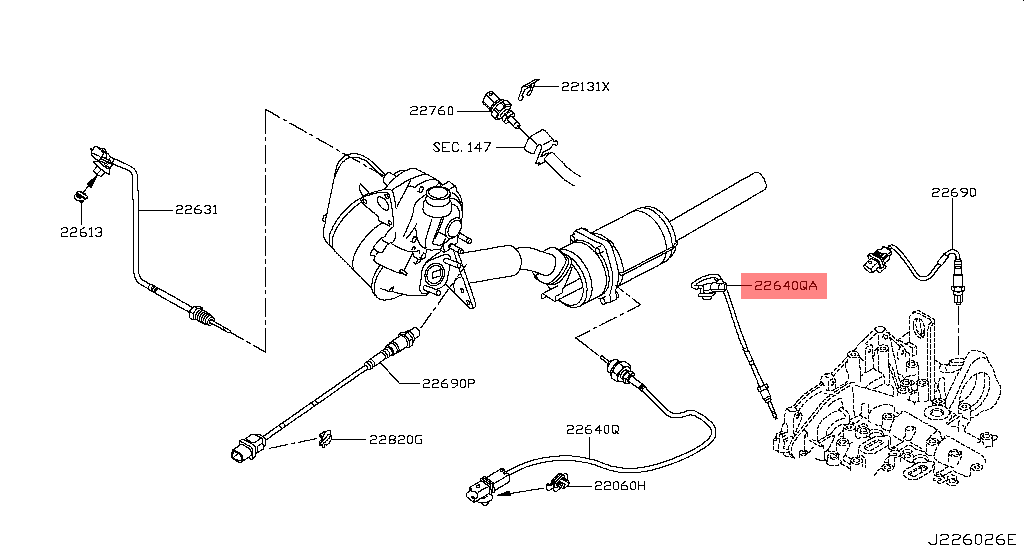 22131X
22760
SEC. 147
22631
22613
22690
22640QA
22690P
22820G
22640Q
22060H
J226026E