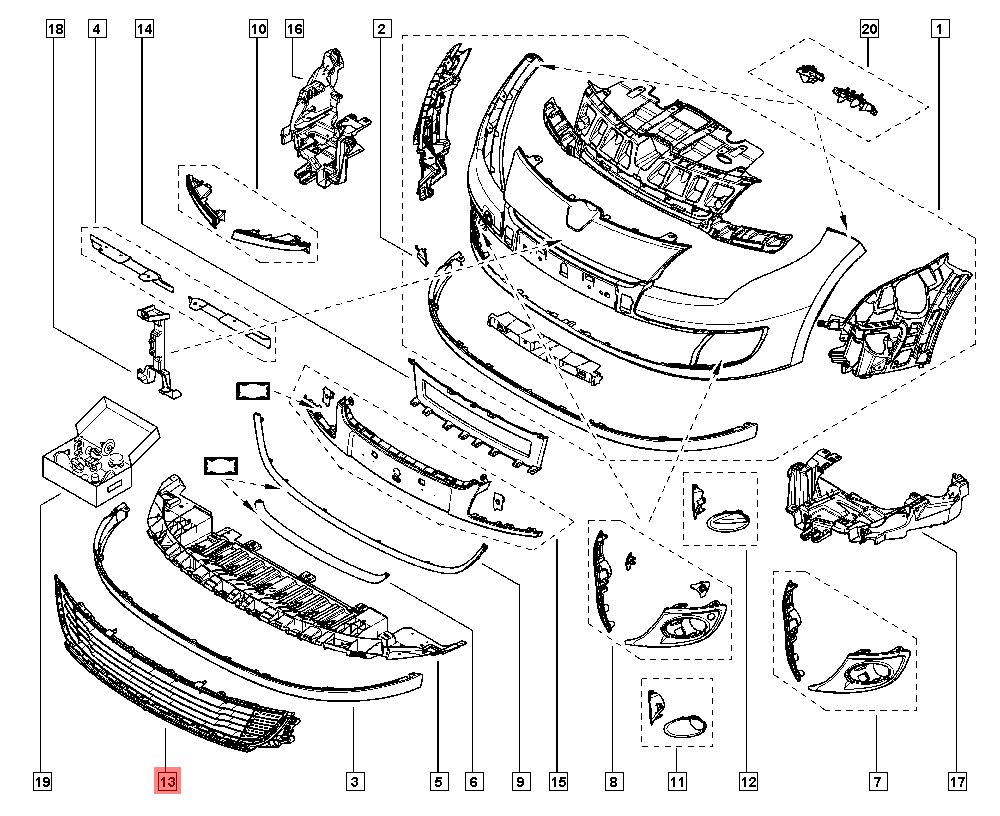 18
4
14
10
16
2
20
1
19
13
3
5
6
9
15
8
11
12
7
17