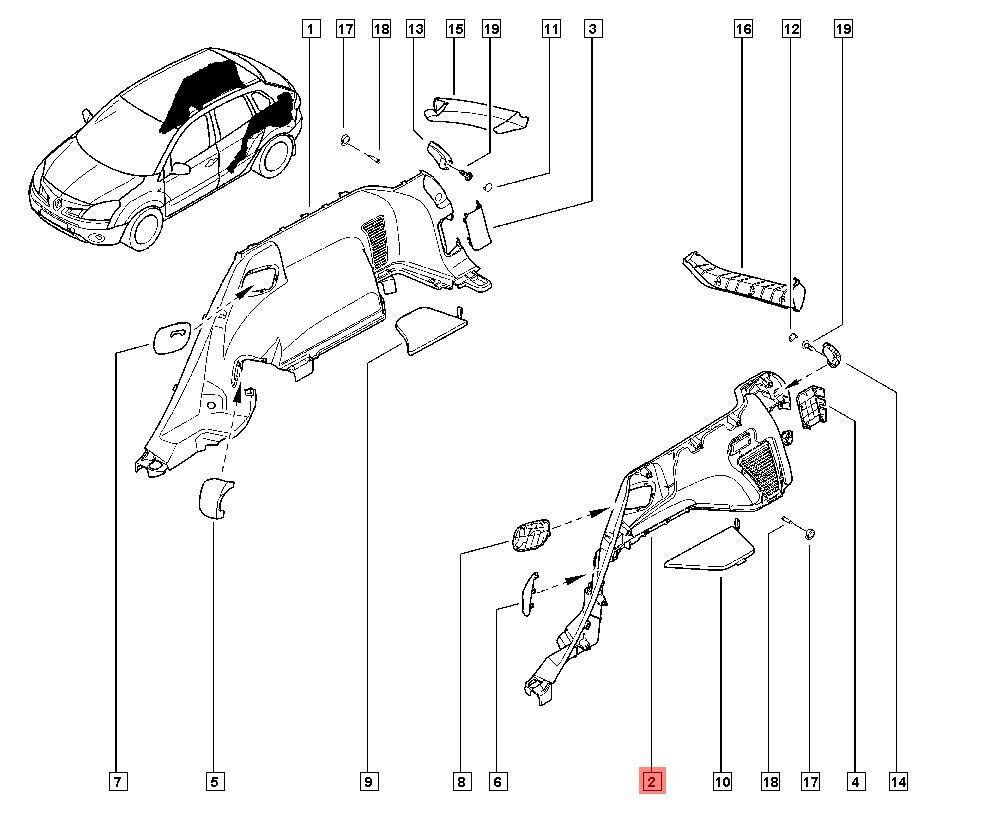 1
17
18
13
15
19
11
3
16
12
19
7
5
9
8
6
2
10
18
17
4
14