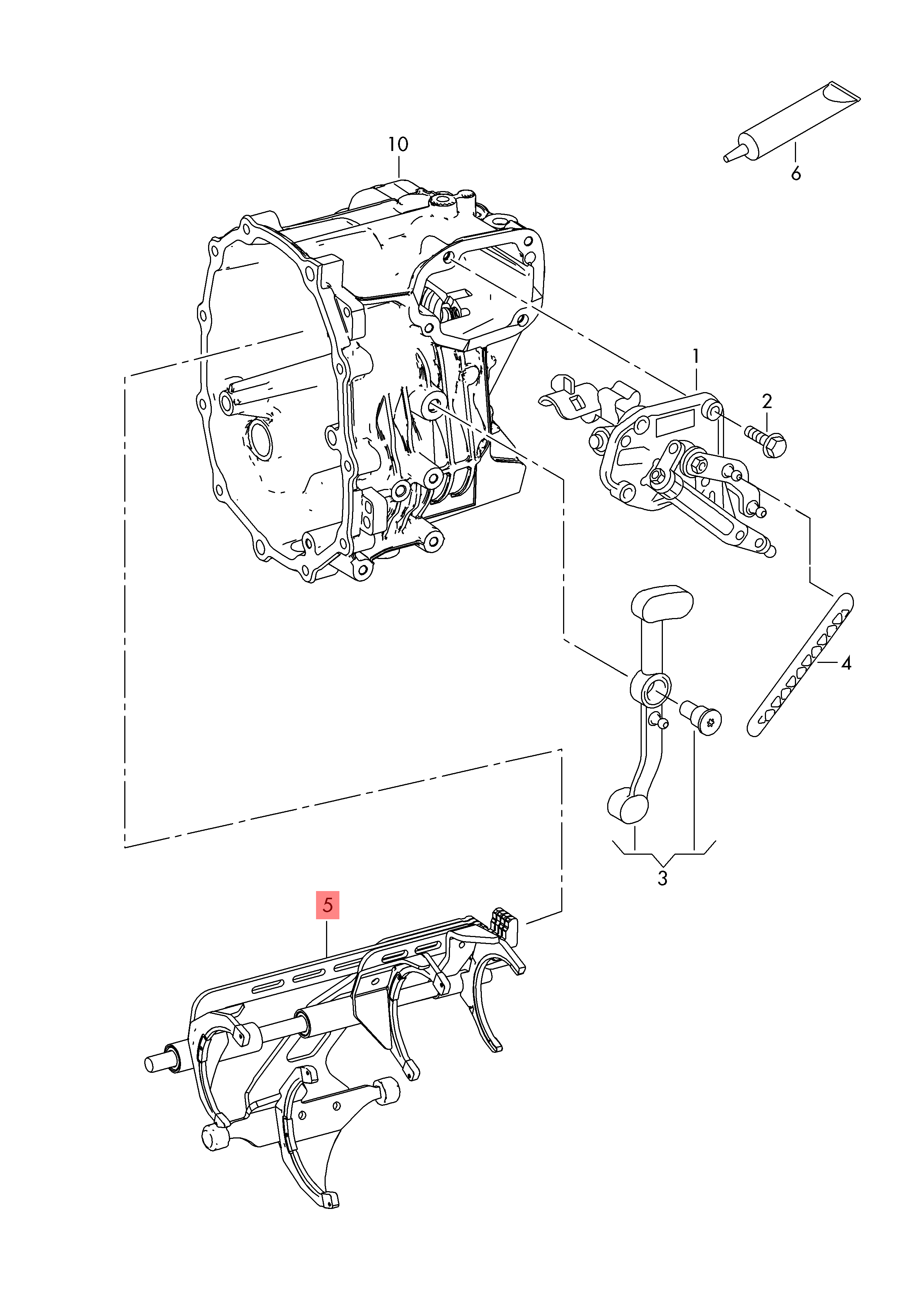 10

6

1

2

4

3

5