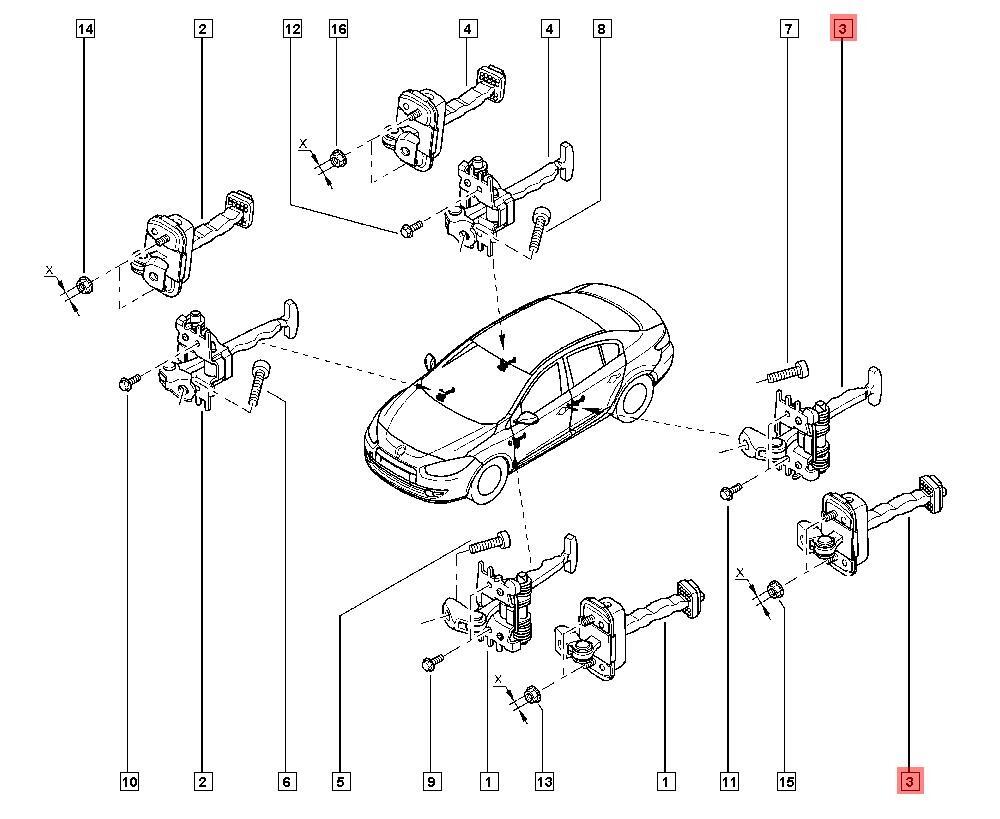 14
2
12
16
4
4
8
7
3
X
X
X
X
10
2
6
5
9
1
13
1
11
15
3