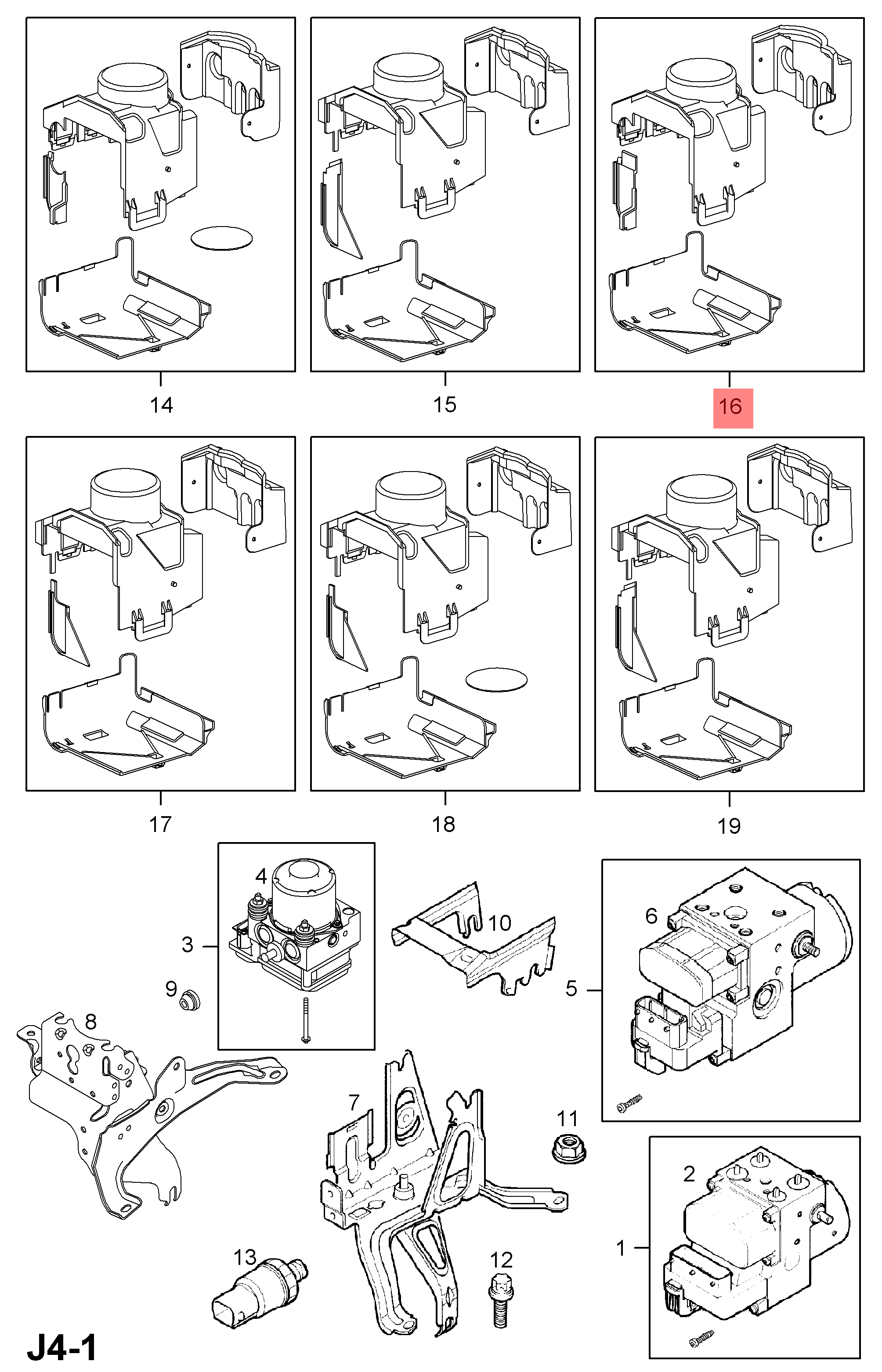 14
15
16
17
18
19
4
3
10
6
5
9
8
7
11
2
1
13
12
J4-1