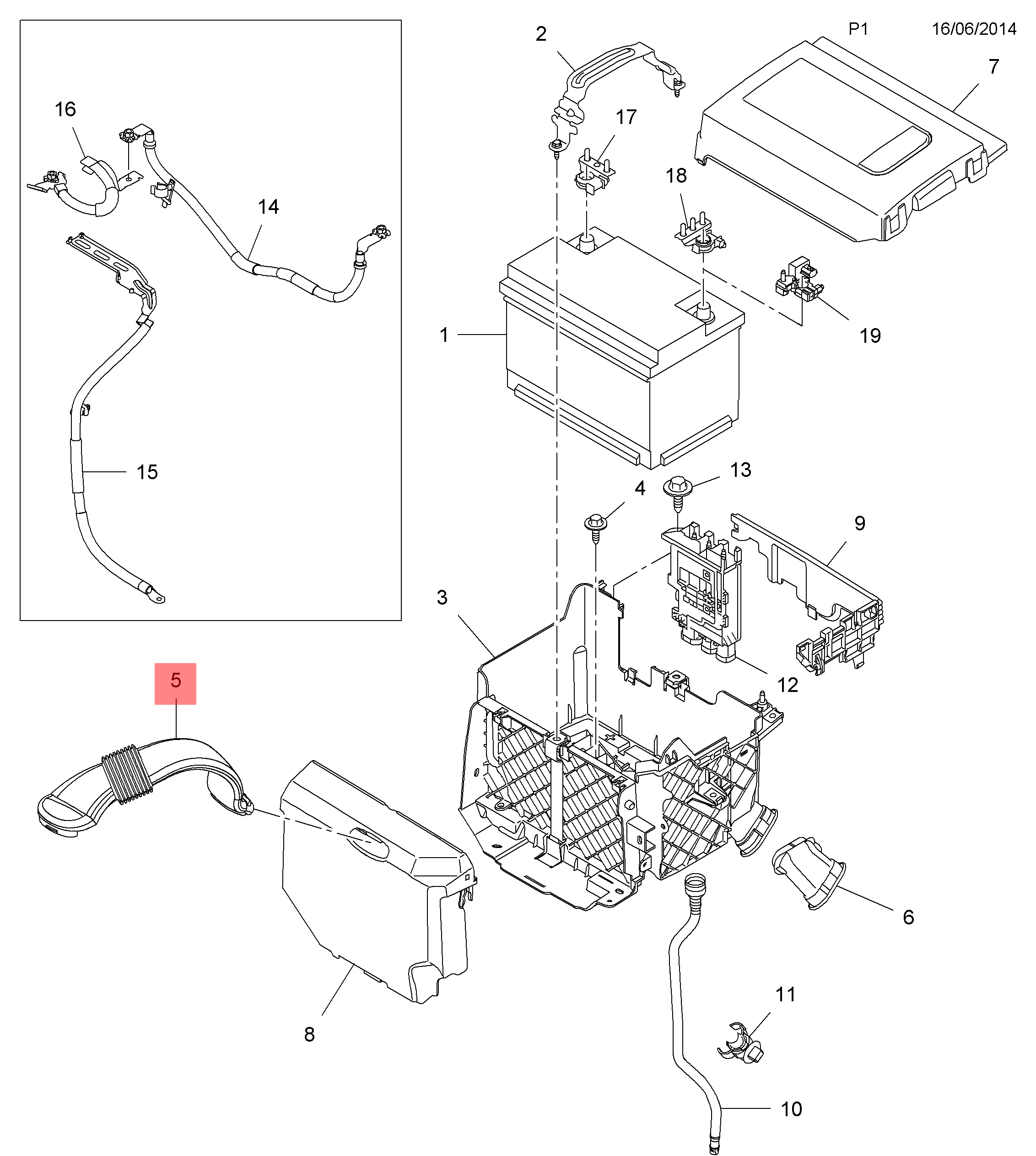 P1 16/06/2014

2

7

16

17

18

14

19

1

15

13

4

9

3

12

5

6

8

11

10