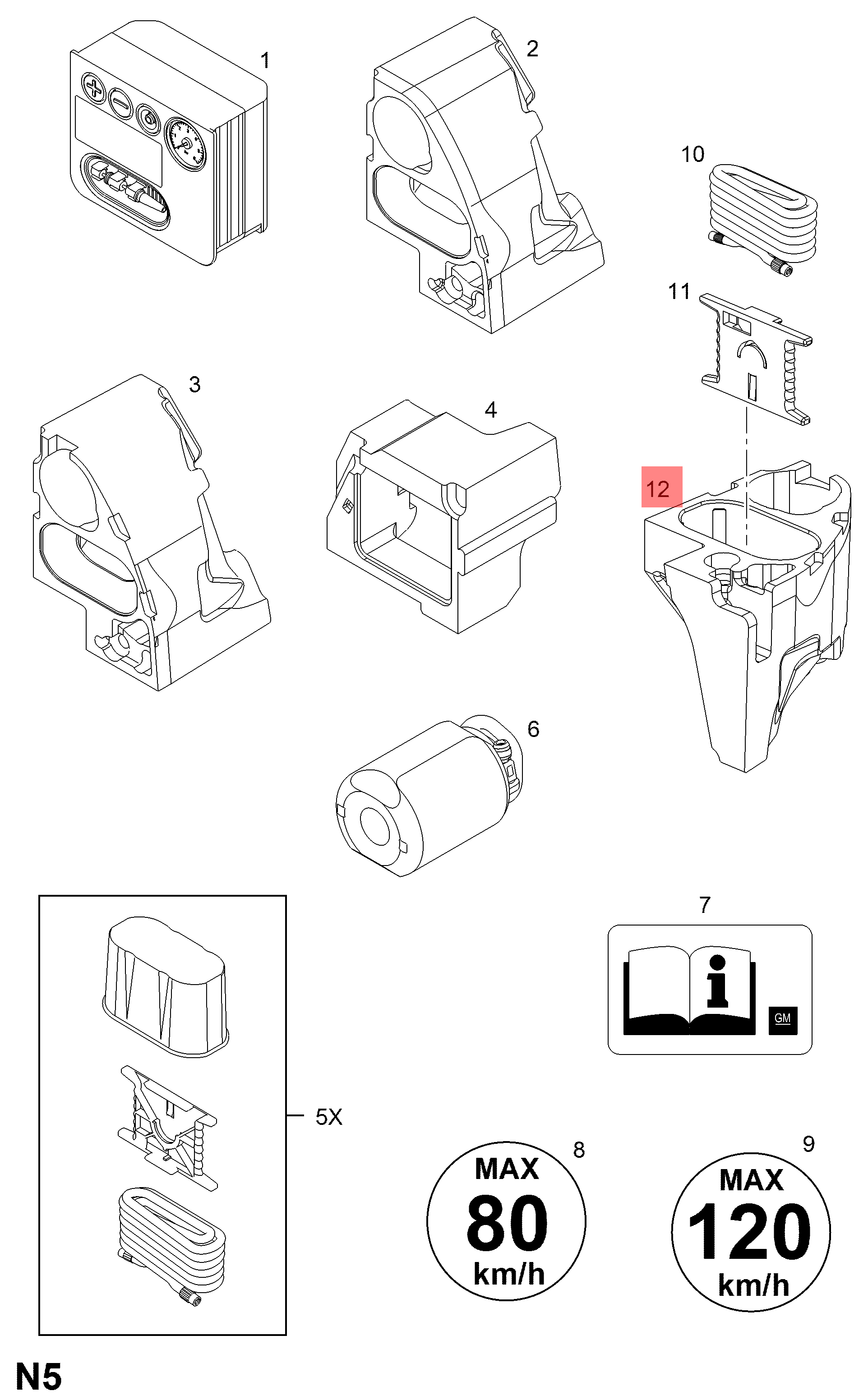 1
2
10
11
3
4
12
6
7
GM
5X
8
MAX
80
km/h
9
MAX
120
km/h
N5