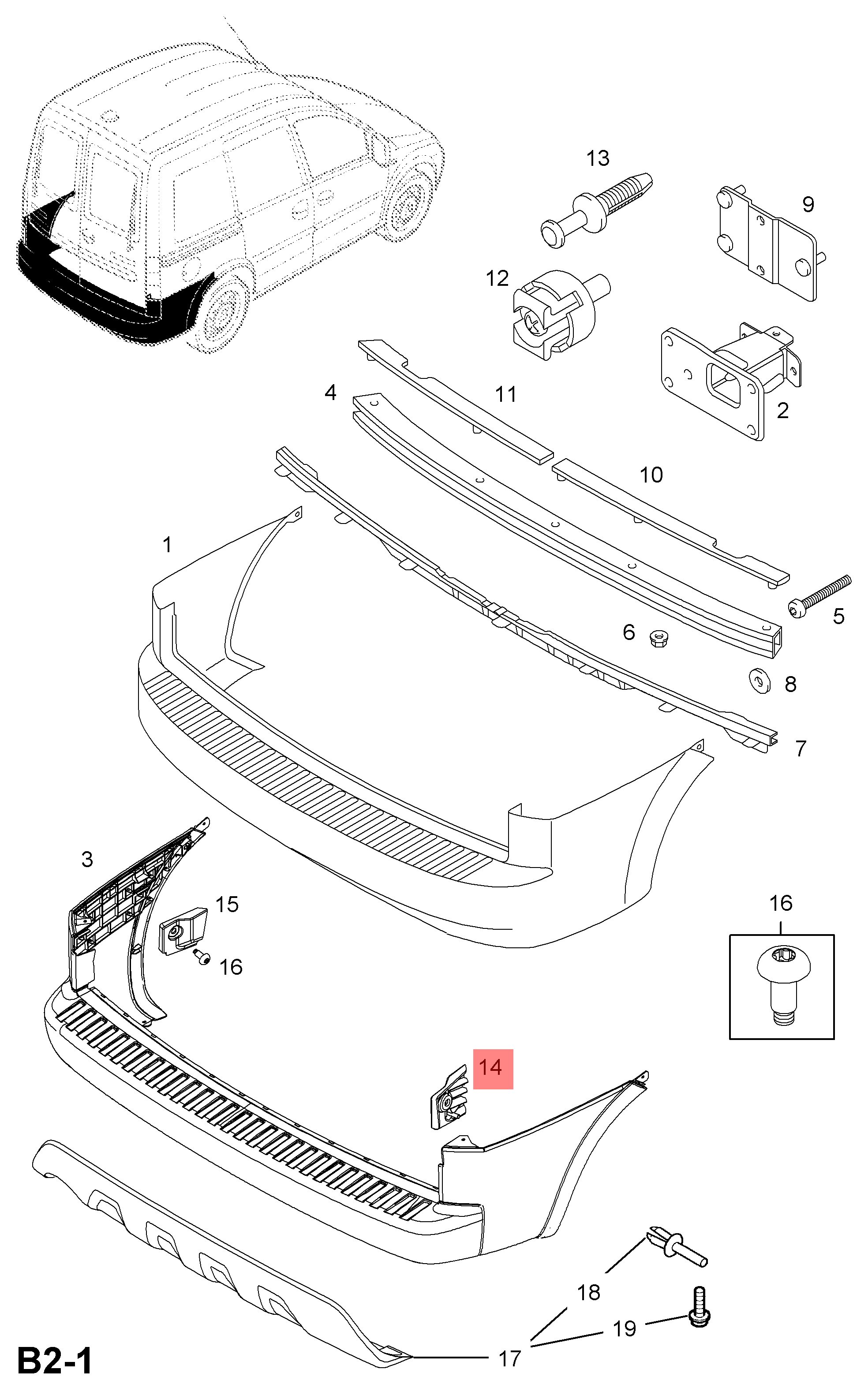 13
9
12
4
11
2
10
1
5
6
8
7
3
15
16
16
14
18
19
17
B2-1