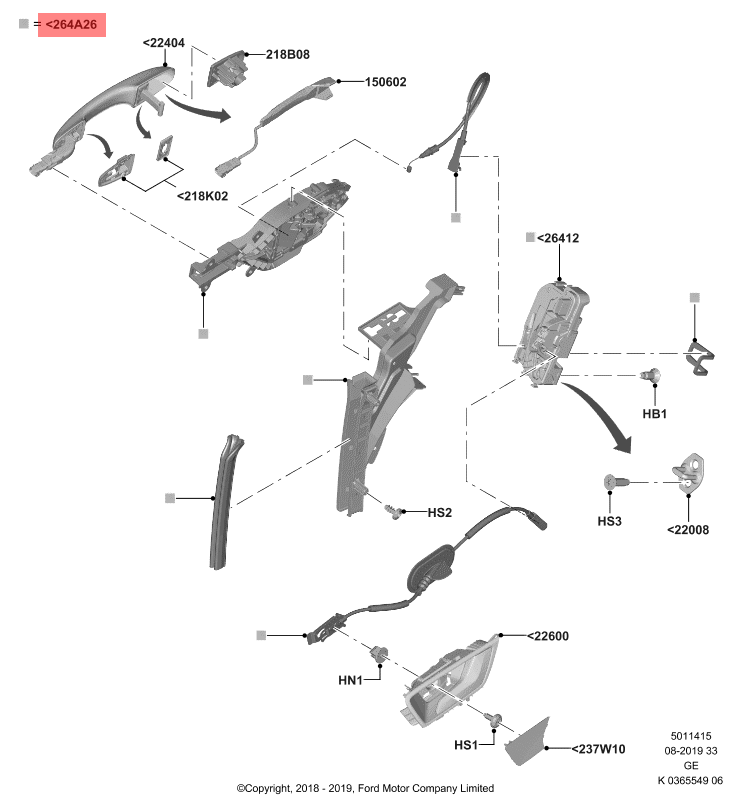 = <264A26

<22404

218B08

150602

<218K02

<26412

HB1

HS3

<22008

HS2

<22600

HN1

HS1

<237W10

5011415
08-2019 33
GE
K 0365549 06

©Copyright, 2018 - 2019, Ford Motor Company Limited