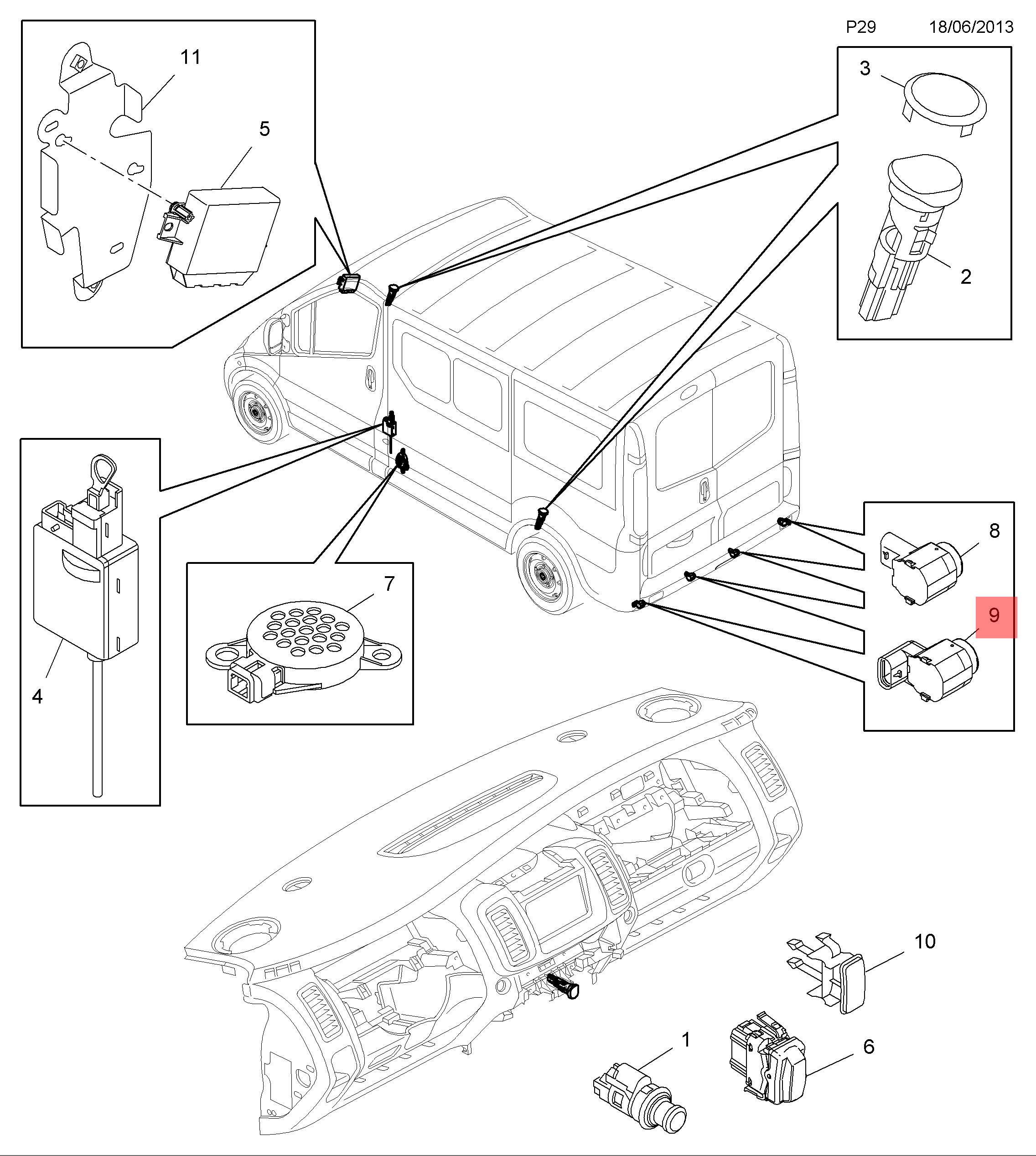 P29 18/06/2013

11
5
3
2
4
7
8
9
10
1
6