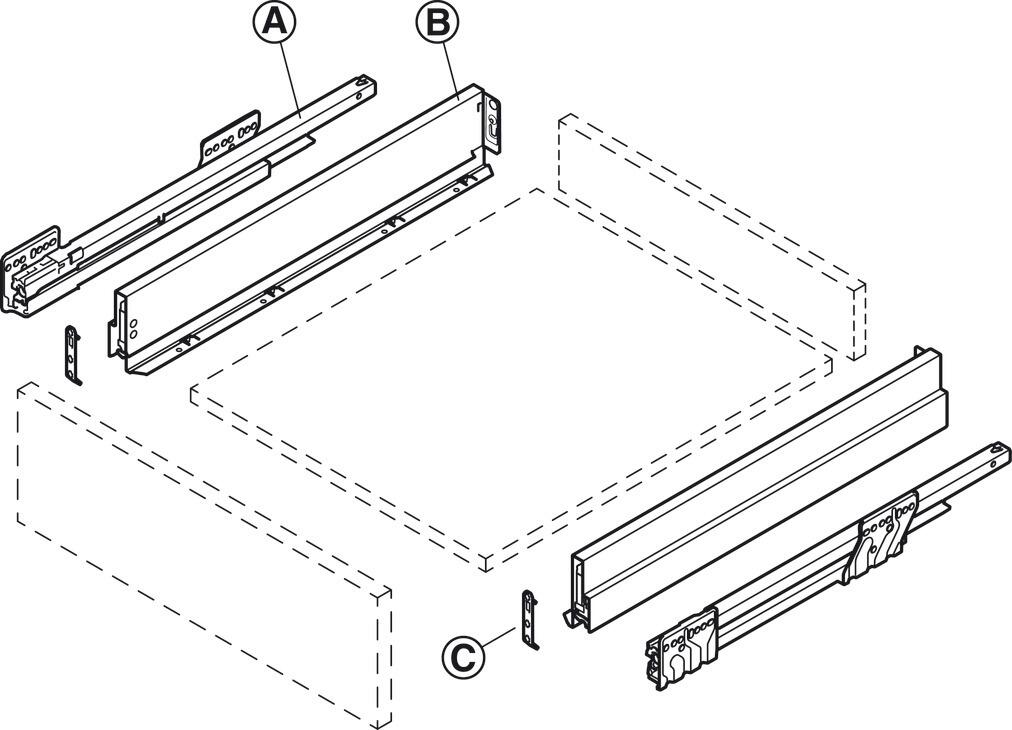 A
B
C