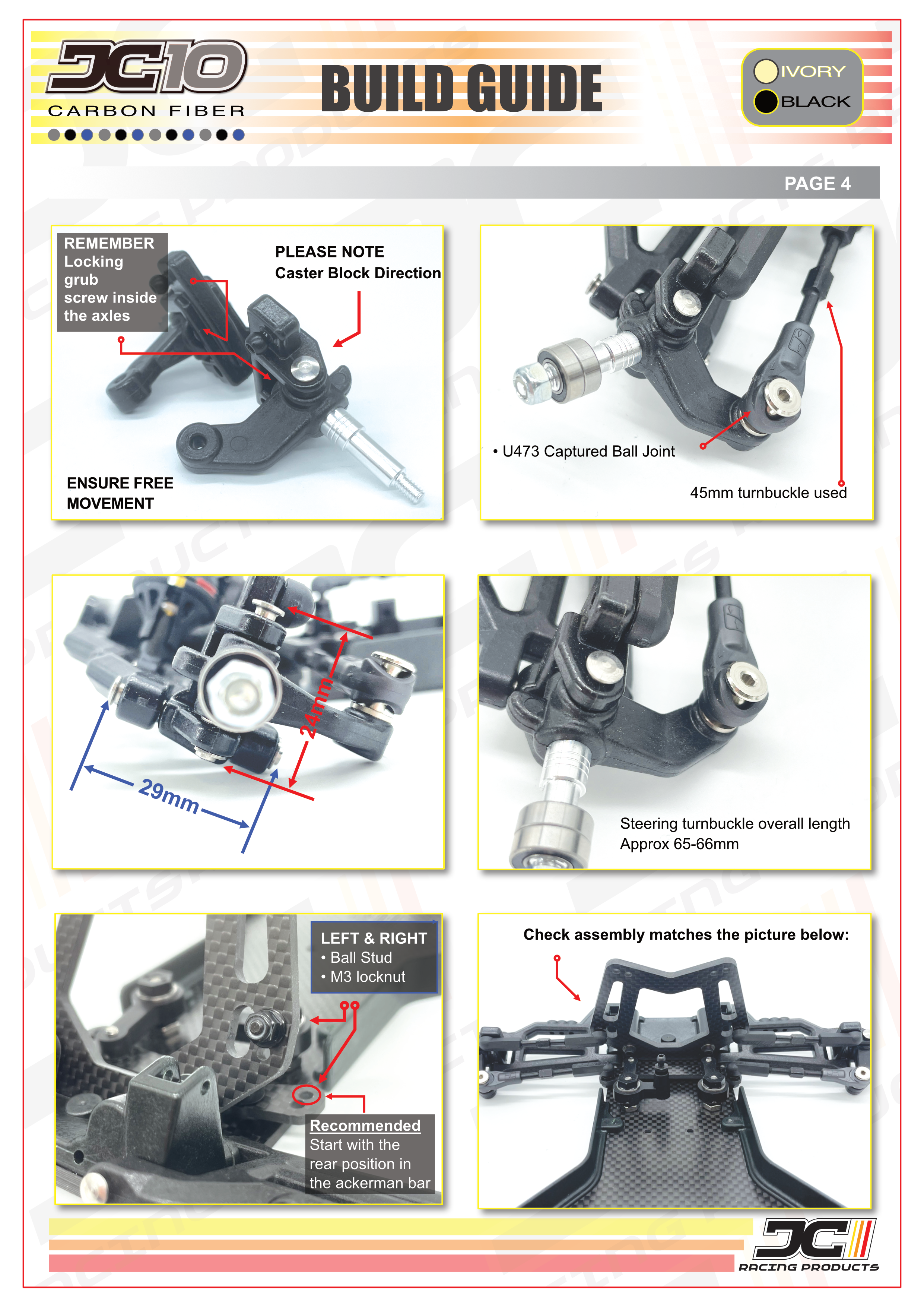 JC10
CARBON FIBER

BUILD GUIDE

IVORY
BLACK

PAGE 4

REMEMBER Locking grub screw inside the axles

PLEASE NOTE
Caster Block Direction

ENSURE FREE MOVEMENT

• U473 Captured Ball Joint

45mm turnbuckle used

24mm

29mm

Steering turnbuckle overall length
Approx 65-66mm

LEFT & RIGHT
• Ball Stud
• M3 locknut

Recommended
Start with the rear position in the ackerman bar

Check assembly matches the picture below:

JC
RACING PRODUCTS