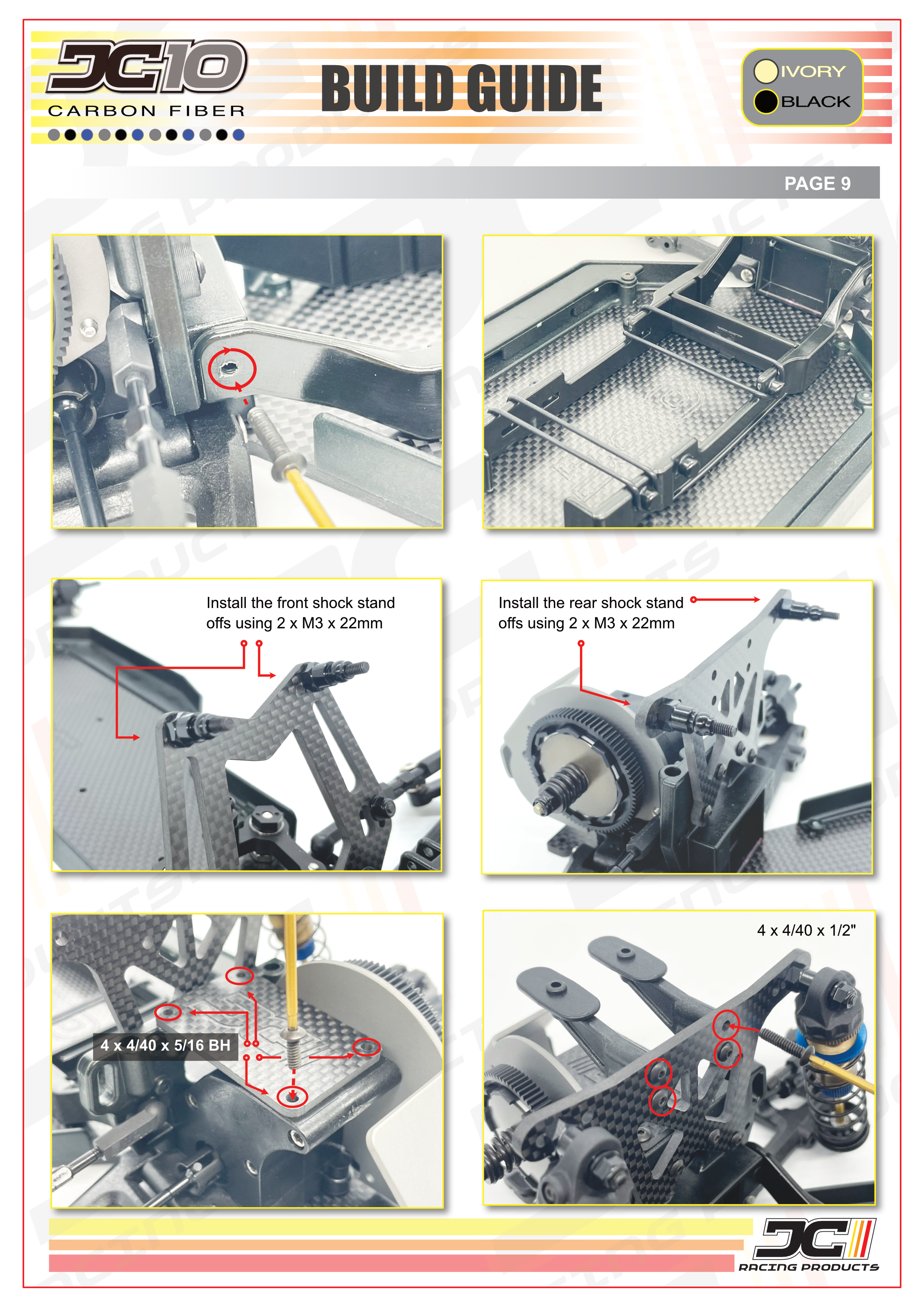 JC10
CARBON FIBER

BUILD GUIDE

IVORY
BLACK

PAGE 9

Install the front shock stand offs using 2 x M3 x 22mm

Install the rear shock stand offs using 2 x M3 x 22mm

4 x 4/40 x 5/16 BH

4 x 4/40 x 1/2"

JC
RACING PRODUCTS