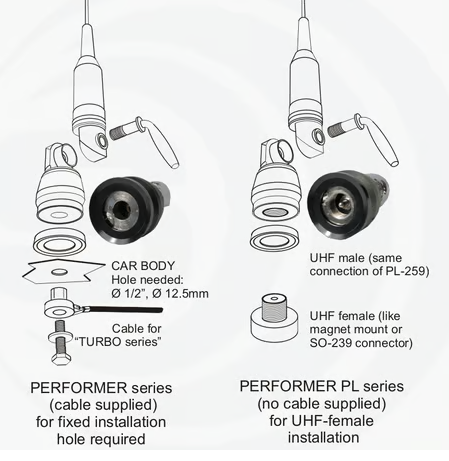 CAR BODY
Hole needed:
Ø 1/2”, Ø 12.5mm

Cable for
“TURBO series”

PERFORMER series
(cable supplied)
for fixed installation
hole required

UHF male (same
connection of PL-259)

UHF female (like
magnet mount or
SO-239 connector)

PERFORMER PL series
(no cable supplied)
for UHF-female
installation