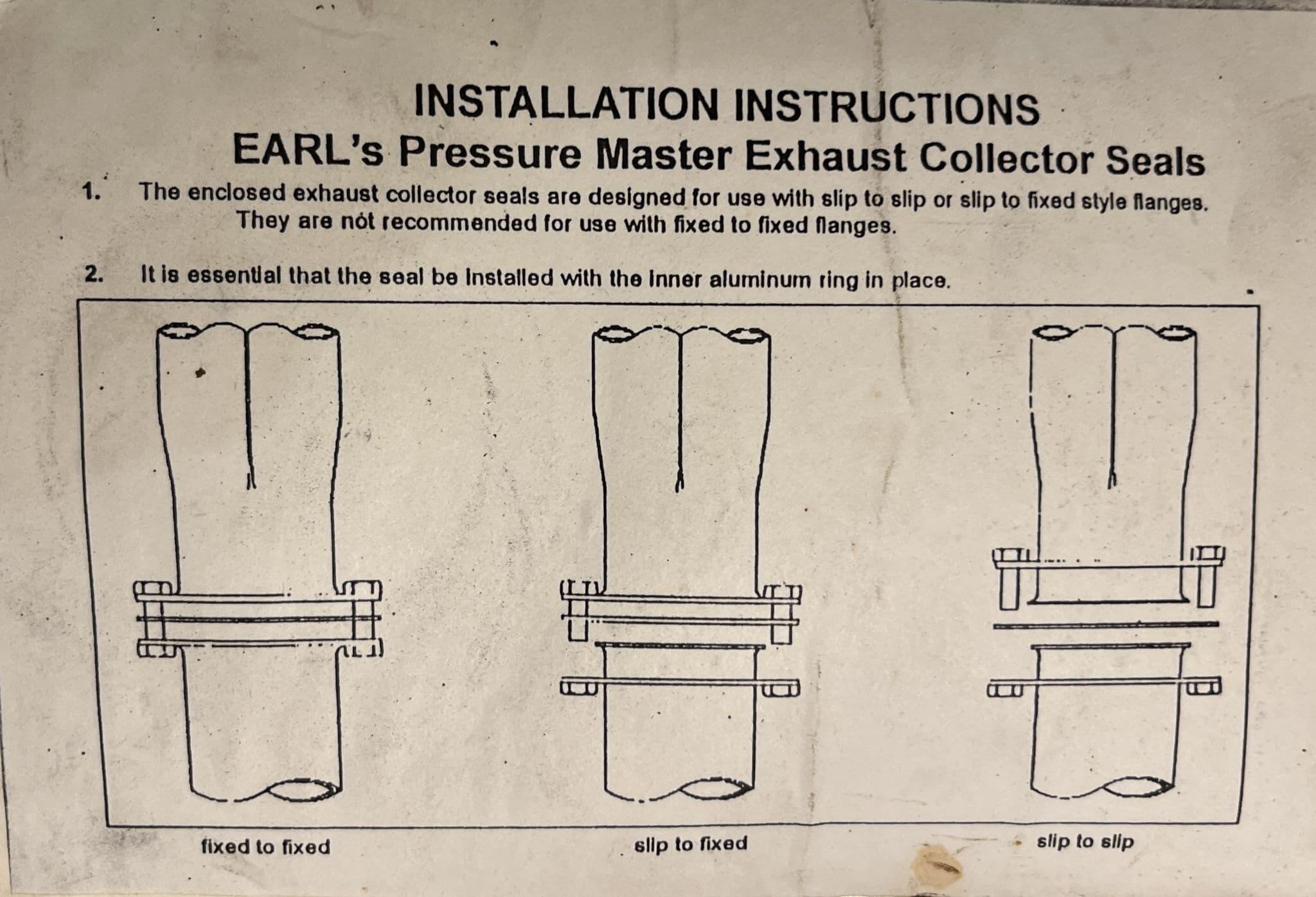 INSTALLATION INSTRUCTIONS
EARL's Pressure Master Exhaust Collector Seals

1. The enclosed exhaust collector seals are designed for use with slip to slip or slip to fixed style flanges. They are not recommended for use with fixed to fixed flanges.

2. It is essential that the seal be installed with the inner aluminum ring in place.

fixed to fixed

slip to fixed

slip to slip