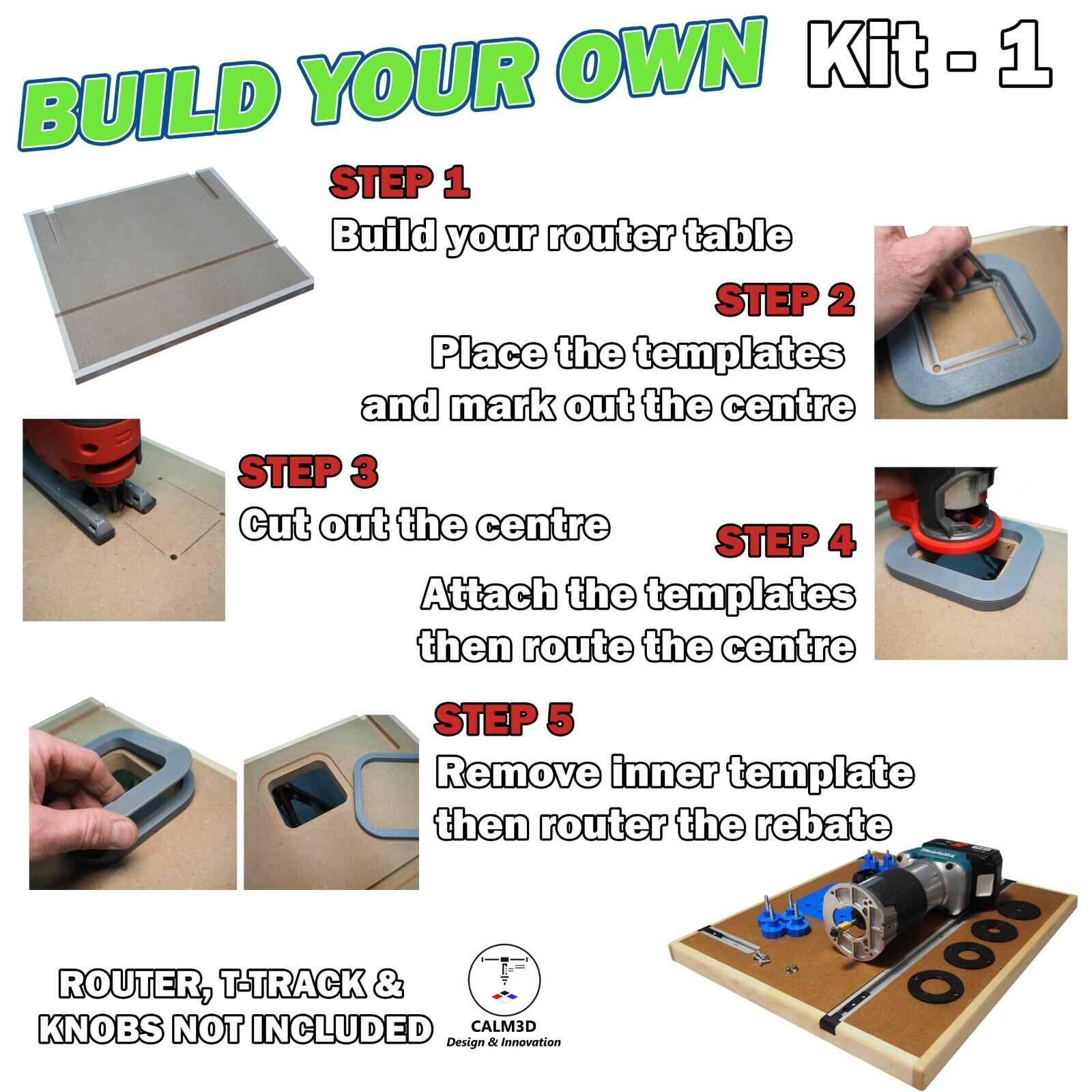 BUILD YOUR OWN Kit - 1

STEP 1
Build your router table

STEP 2
Place the templates and mark out the centre

STEP 3
Cut out the centre

STEP 4
Attach the templates then route the centre

STEP 5
Remove inner template then router the rebate

ROUTER, T-TRACK & KNOBS NOT INCLUDED

CALM3D
Design & Innovation