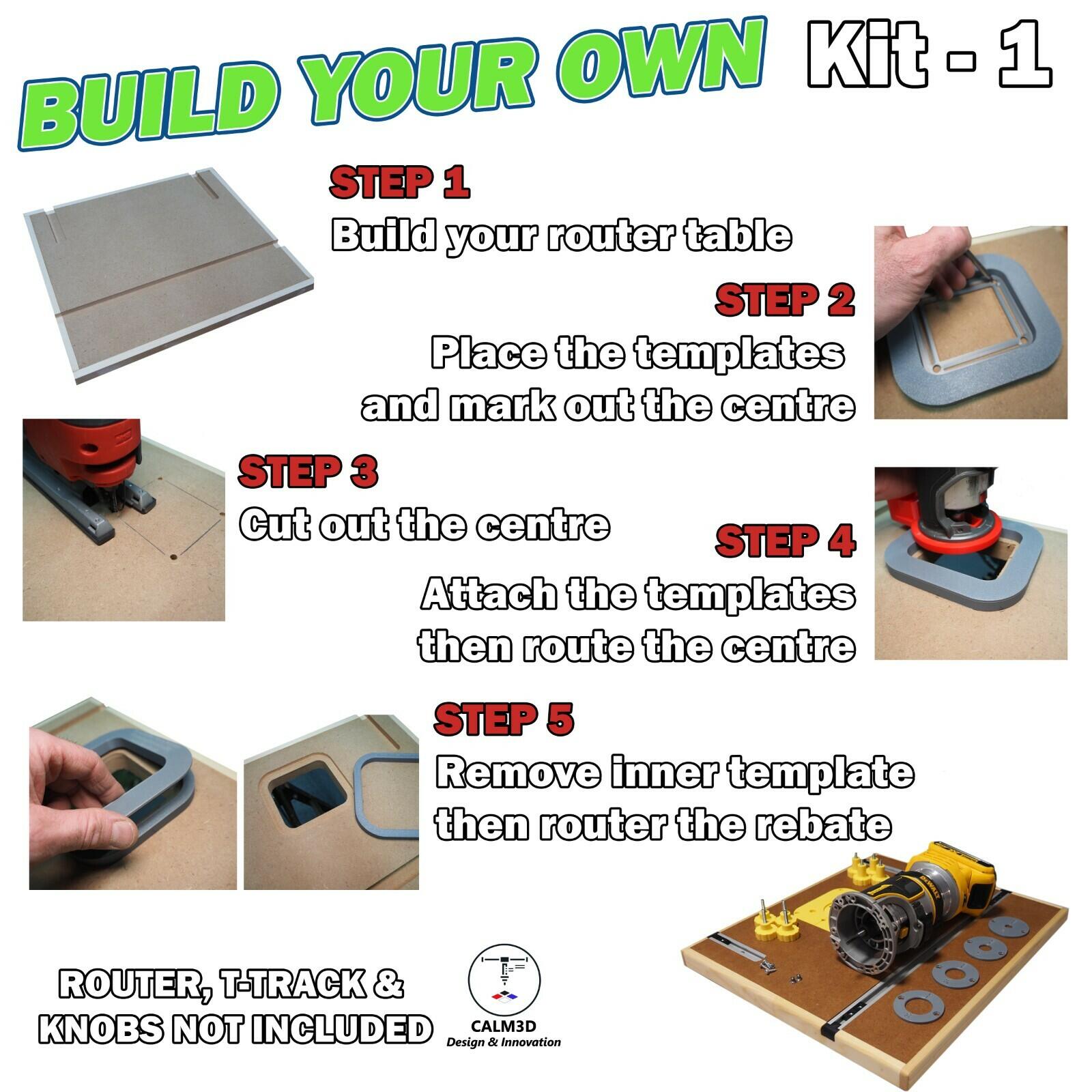 BUILD YOUR OWN Kit - 1

STEP 1
Build your router table

STEP 2
Place the templates and mark out the centre

STEP 3
Cut out the centre

STEP 4
Attach the templates then route the centre

STEP 5
Remove inner template then router the rebate

ROUTER, T-TRACK & KNOBS NOT INCLUDED

CALM3D
Design & Innovation

DEWALT