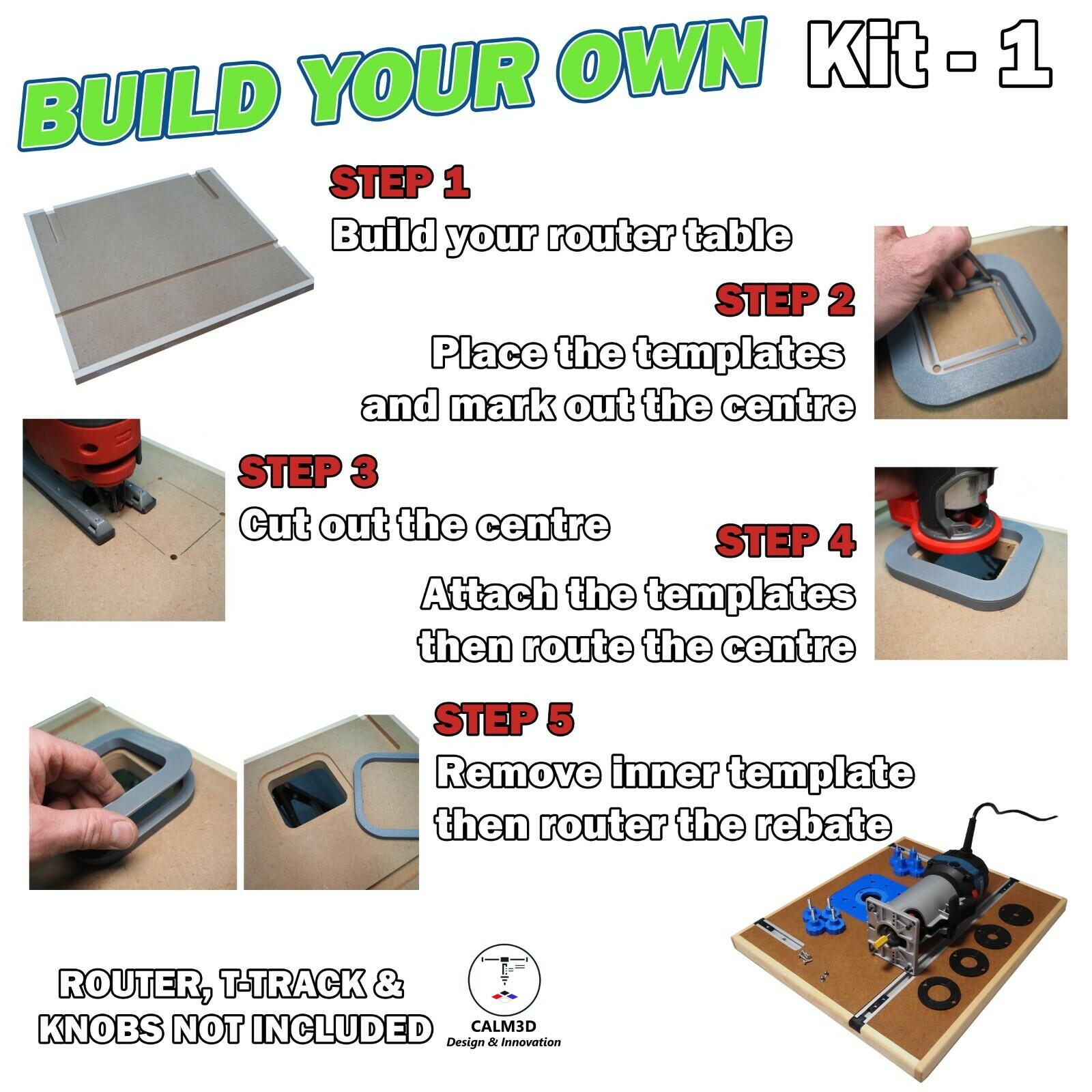 BUILD YOUR OWN Kit - 1

STEP 1
Build your router table

STEP 2
Place the templates and mark out the centre

STEP 3
Cut out the centre

STEP 4
Attach the templates then route the centre

STEP 5
Remove inner template then router the rebate

ROUTER, T-TRACK & KNOBS NOT INCLUDED

CALM3D
Design & Innovation