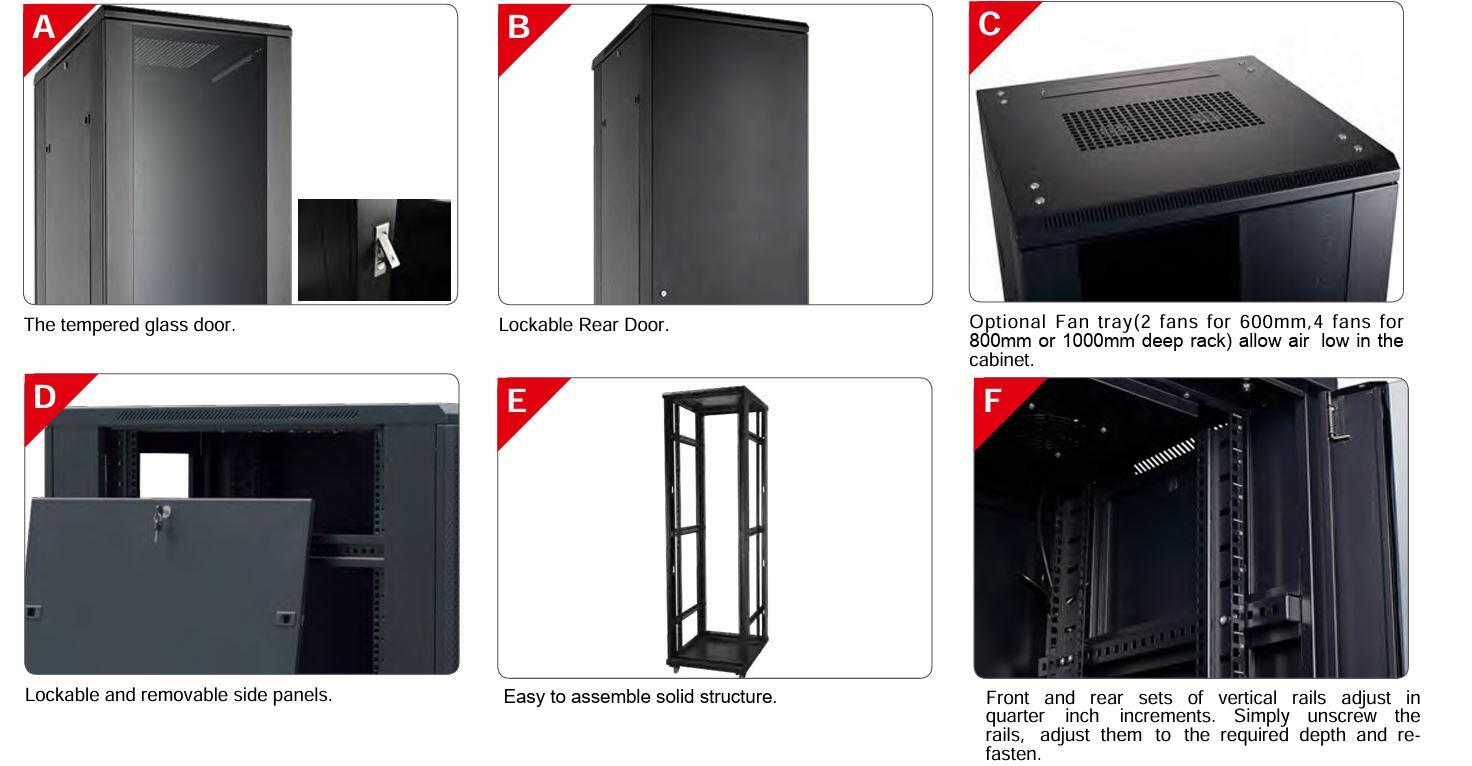 A

The tempered glass door.

B

Lockable Rear Door.

C

Optional Fan tray(2 fans for 600mm,4 fans for 800mm or 1000mm deep rack) allow air low in the cabinet.

D

Lockable and removable side panels.

E

Easy to assemble solid structure.

F

Front and rear sets of vertical rails adjust in quarter inch increments. Simply unscrew the rails, adjust them to the required depth and re-fasten.