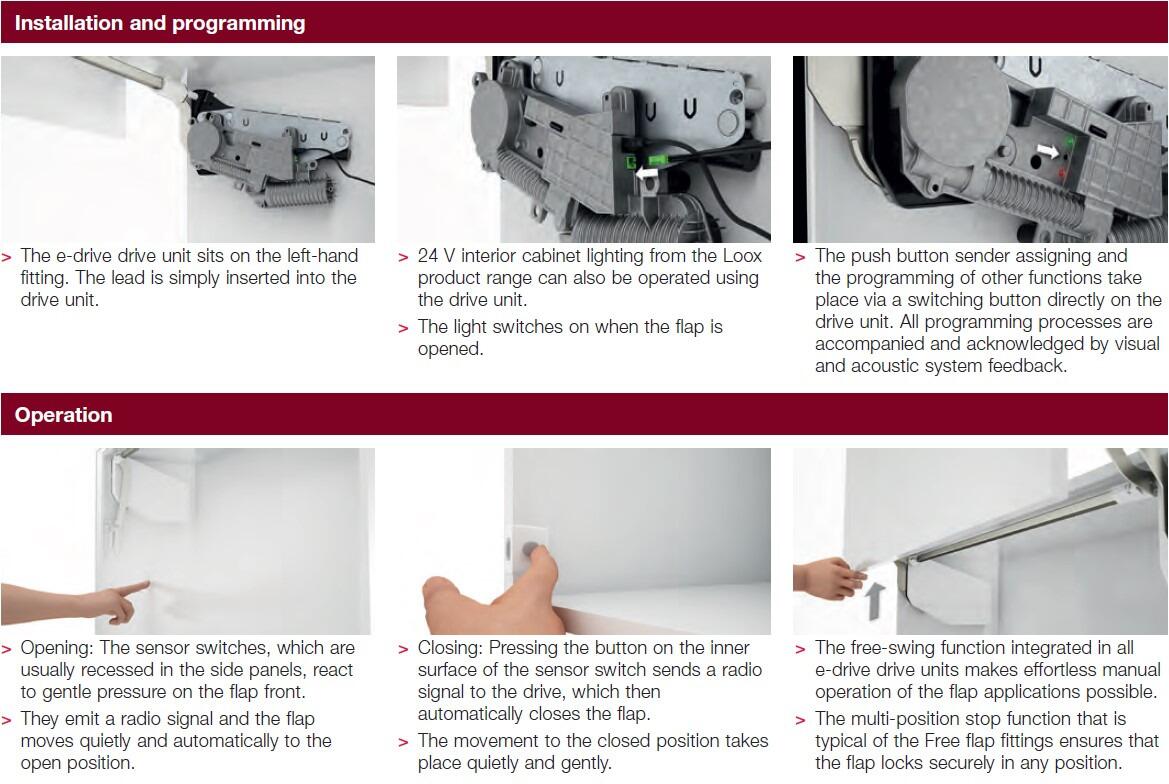 Installation and programming

> The e-drive drive unit sits on the left-hand fitting. The lead is simply inserted into the drive unit.

> 24 V interior cabinet lighting from the Loox product range can also be operated using the drive unit.

> The light switches on when the flap is opened.

> The push button sender assigning and the programming of other functions take place via a switching button directly on the drive unit. All programming processes are accompanied and acknowledged by visual and acoustic system feedback.

Operation

> Opening: The sensor switches, which are usually recessed in the side panels, react to gentle pressure on the flap front.

> They emit a radio signal and the flap moves quietly and automatically to the open position.

> Closing: Pressing the button on the inner surface of the sensor switch sends a radio signal to the drive, which then automatically closes the flap.

> The movement to the closed position takes place quietly and gently.

> The free-swing function integrated in all e-drive drive units makes effortless manual operation of the flap applications possible.

> The multi-position stop function that is typical of the Free flap fittings ensures that the flap locks securely in any position.