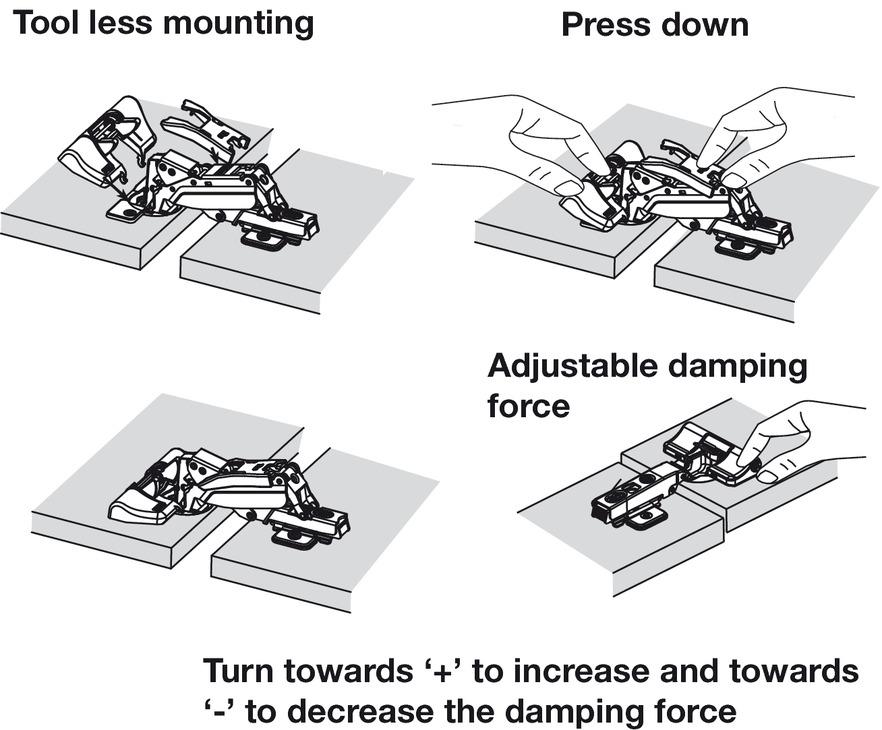 Tool less mounting

Press down

Adjustable damping force

Turn towards ‘+’ to increase and towards ‘-’ to decrease the damping force