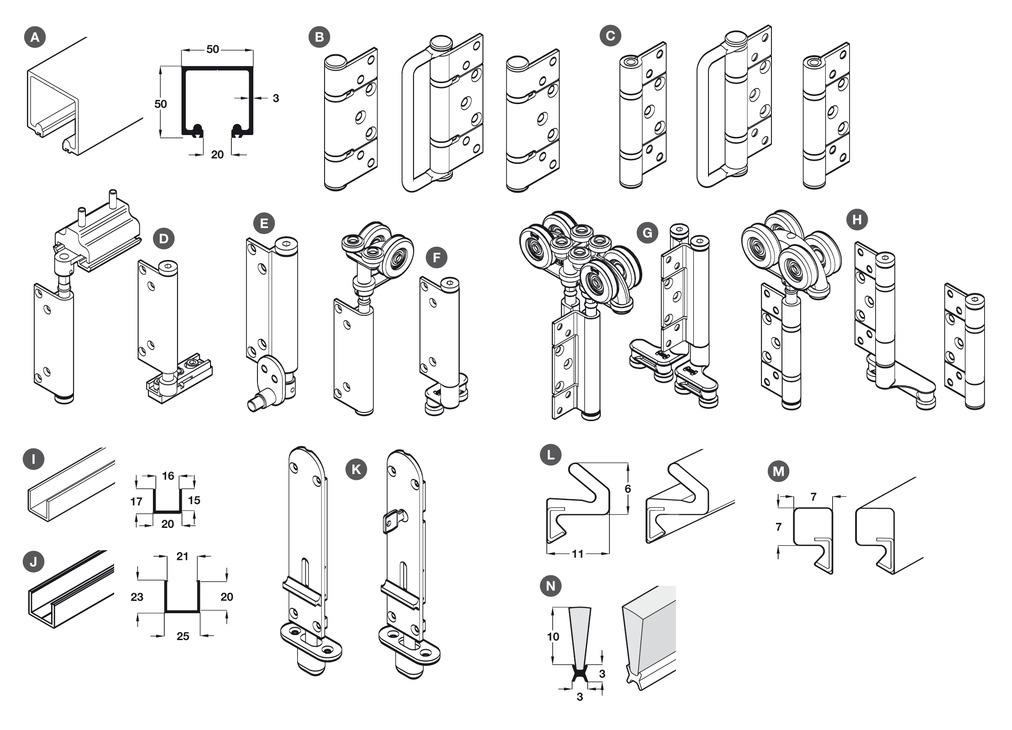 A

50

50

3

20

B

C

D

E

F

G

H

I

16

17

15

20

J

21

23

20

25

K

L

6

11

M

7

7

N

10

3

3