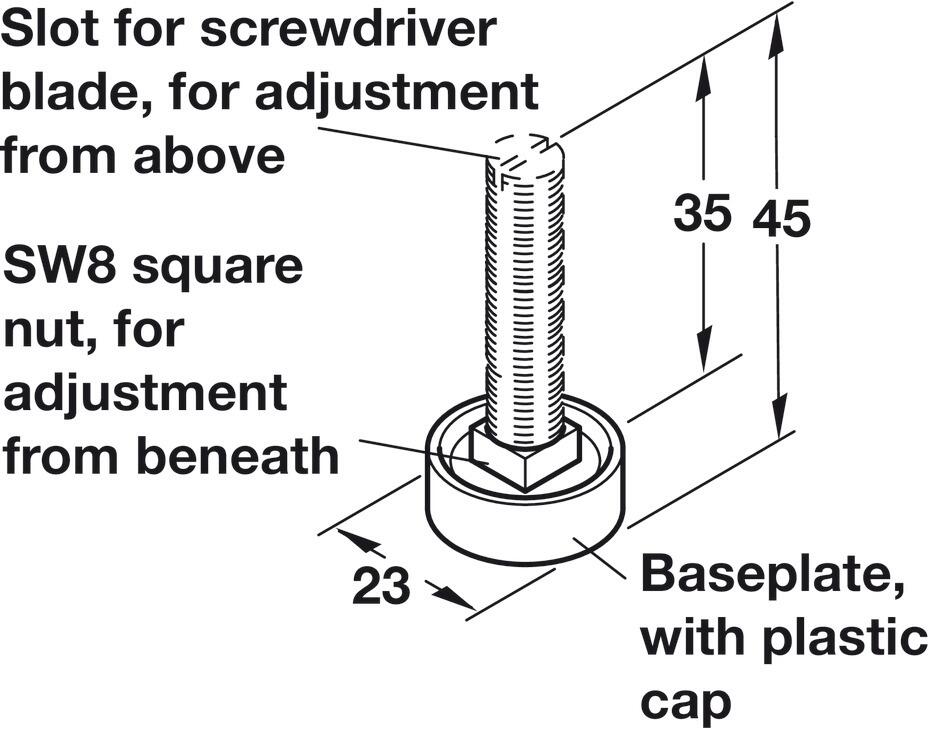 Slot for screwdriver blade, for adjustment from above

35

45

SW8 square nut, for adjustment from beneath

23

Baseplate, with plastic cap