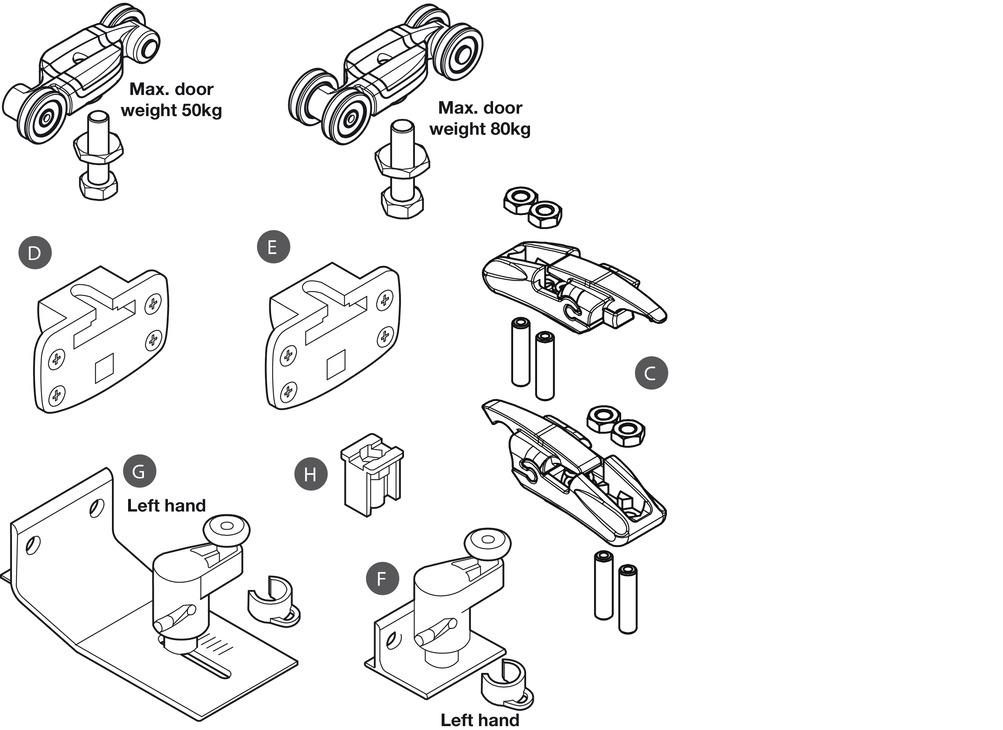 Max. door weight 50kg

Max. door weight 80kg

D

E

C

G

Left hand

H

F

Left hand