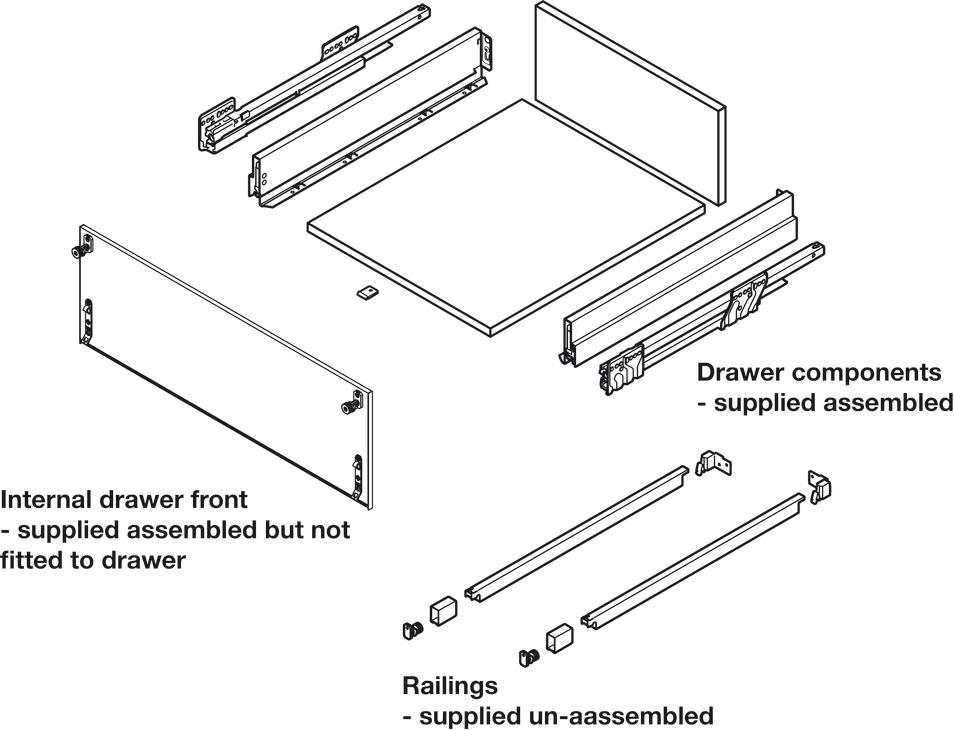 Drawer components
- supplied assembled

Internal drawer front
- supplied assembled but not fitted to drawer

Railings
- supplied un-aassembled