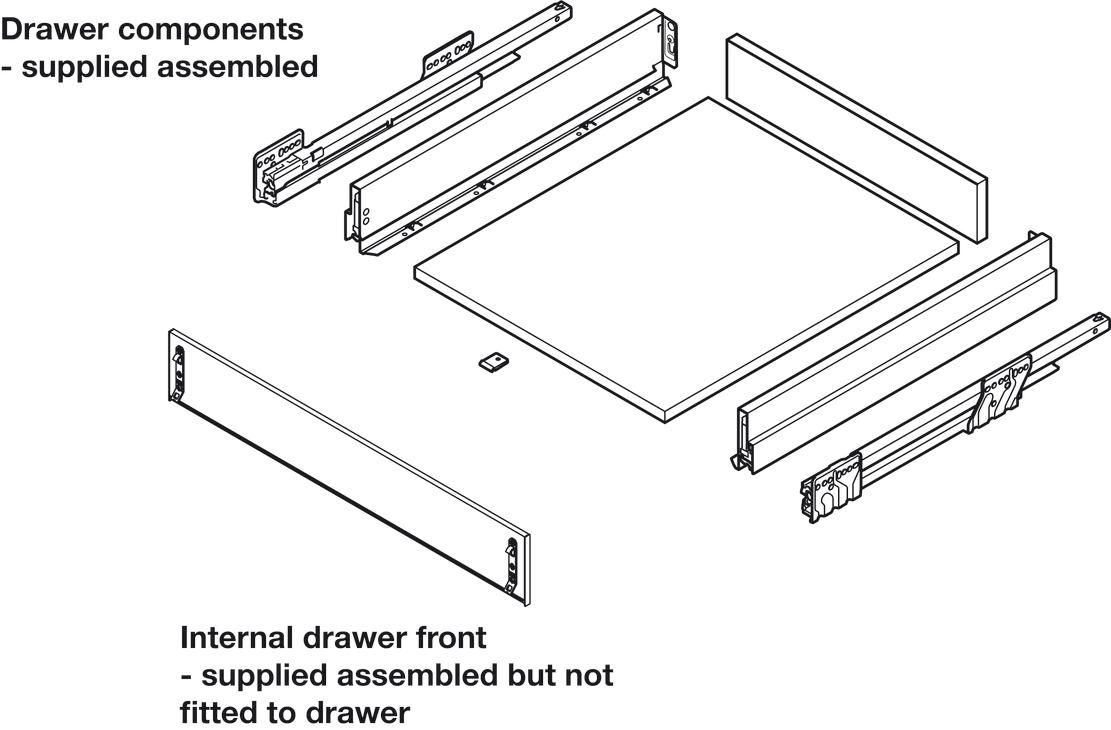 Drawer components
- supplied assembled

Internal drawer front
- supplied assembled but not fitted to drawer