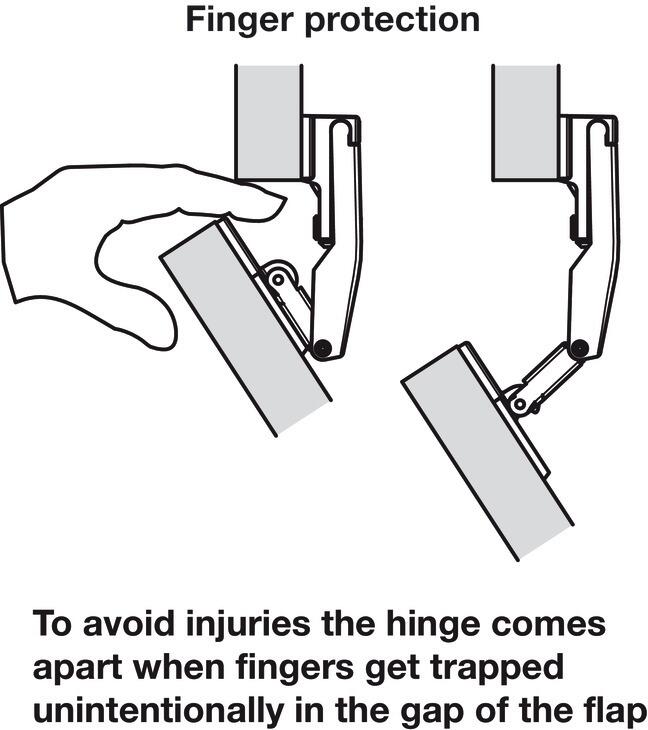 Finger protection

To avoid injuries the hinge comes apart when fingers get trapped unintentionally in the gap of the flap