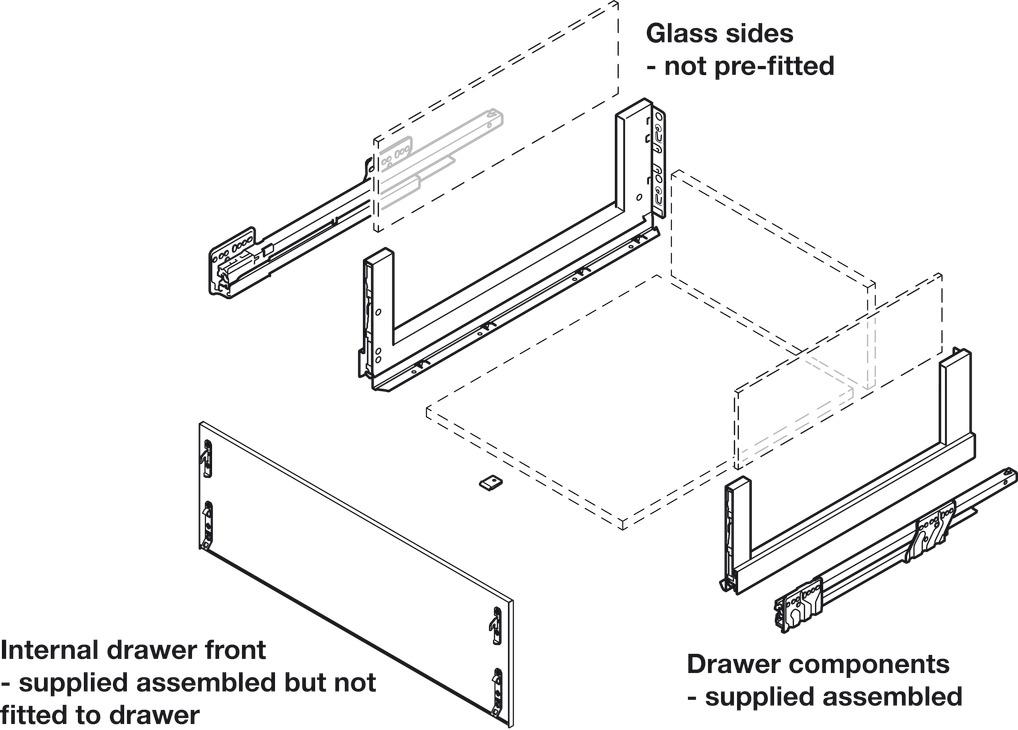 Glass sides
- not pre-fitted

Internal drawer front
- supplied assembled but not fitted to drawer

Drawer components
- supplied assembled