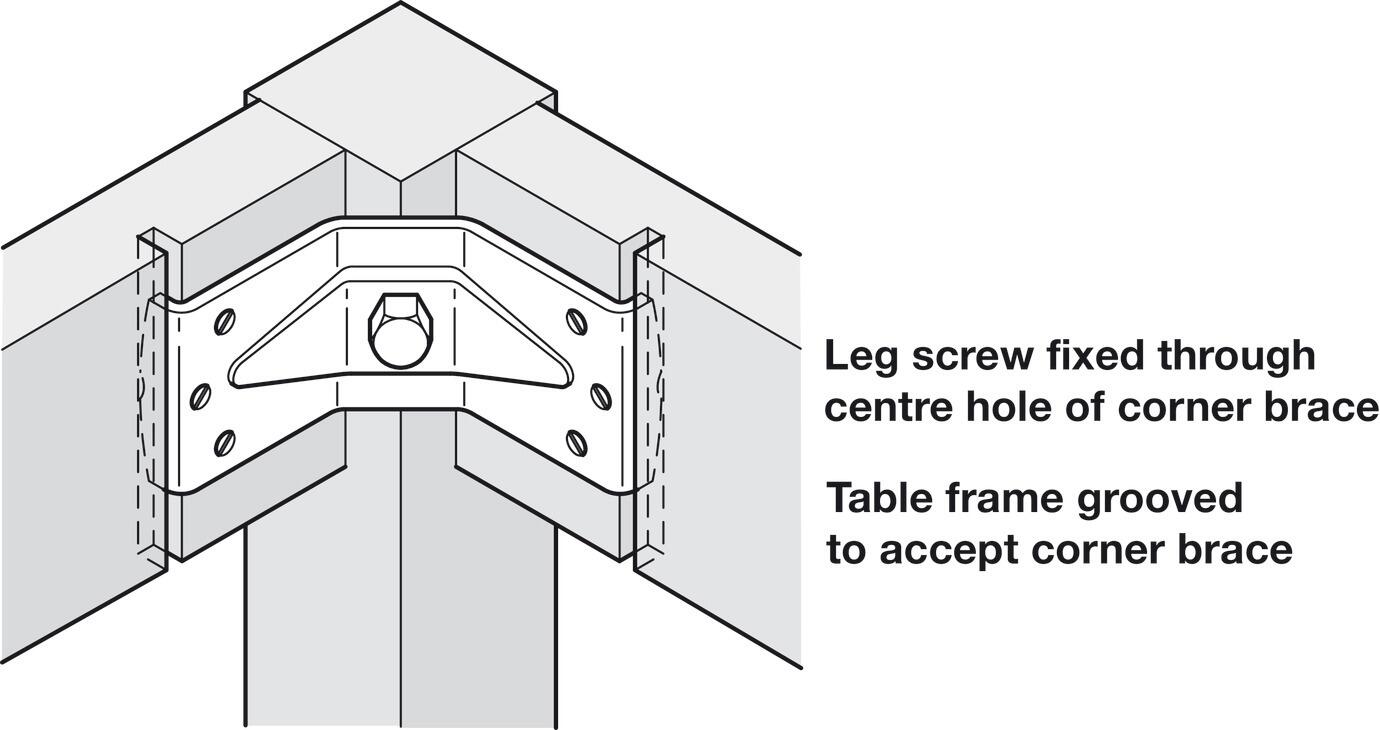 Leg screw fixed through centre hole of corner brace

Table frame grooved to accept corner brace