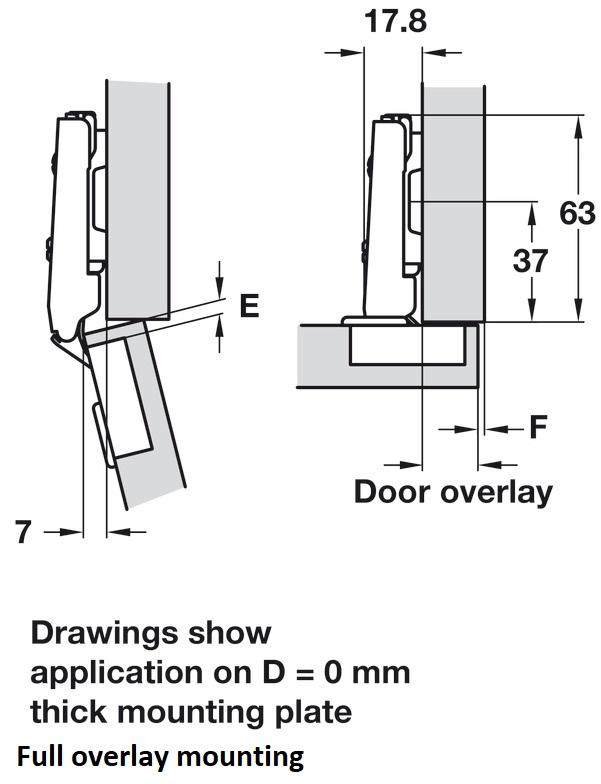 17.8

63

37

E

F

Door overlay

7

Drawings show application on D = 0 mm thick mounting plate

Full overlay mounting