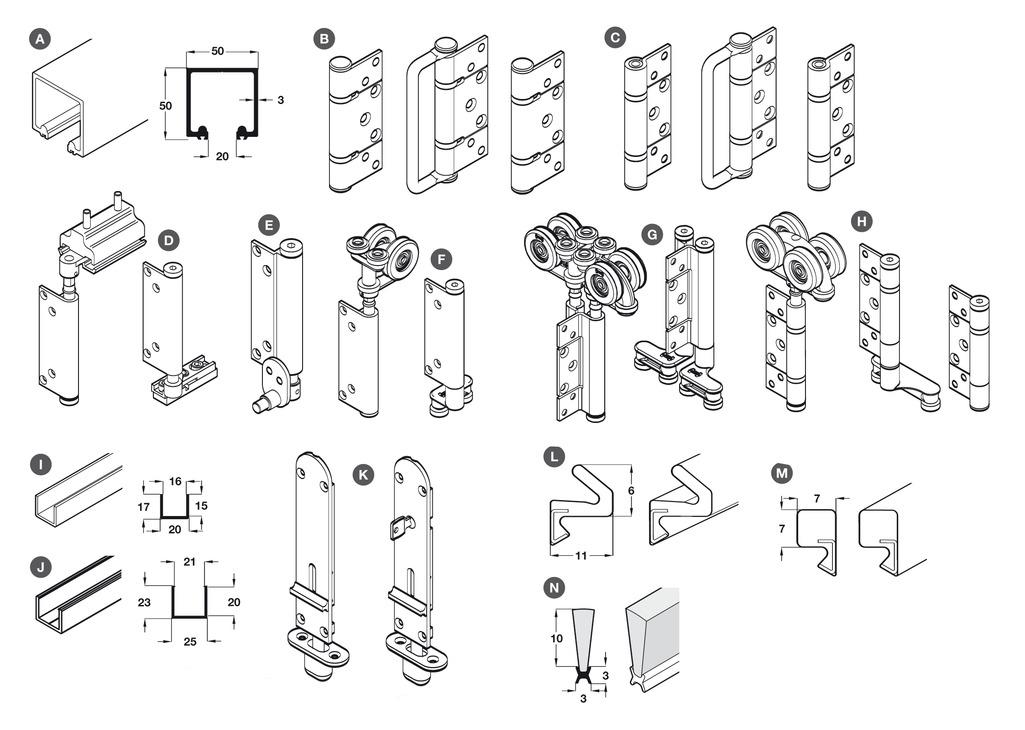 A
50
50
3
20
B
C
D
E
F
G
H
I
16
17
15
20
J
21
23
20
25
K
L
6
11
M
7
7
N
10
3
3