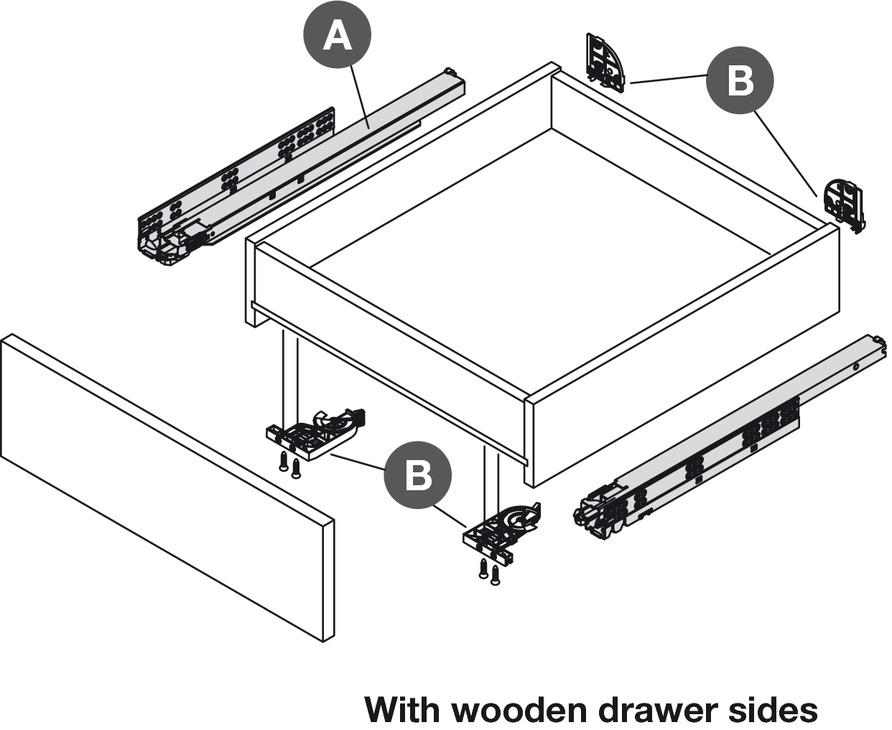 A

B

B

With wooden drawer sides