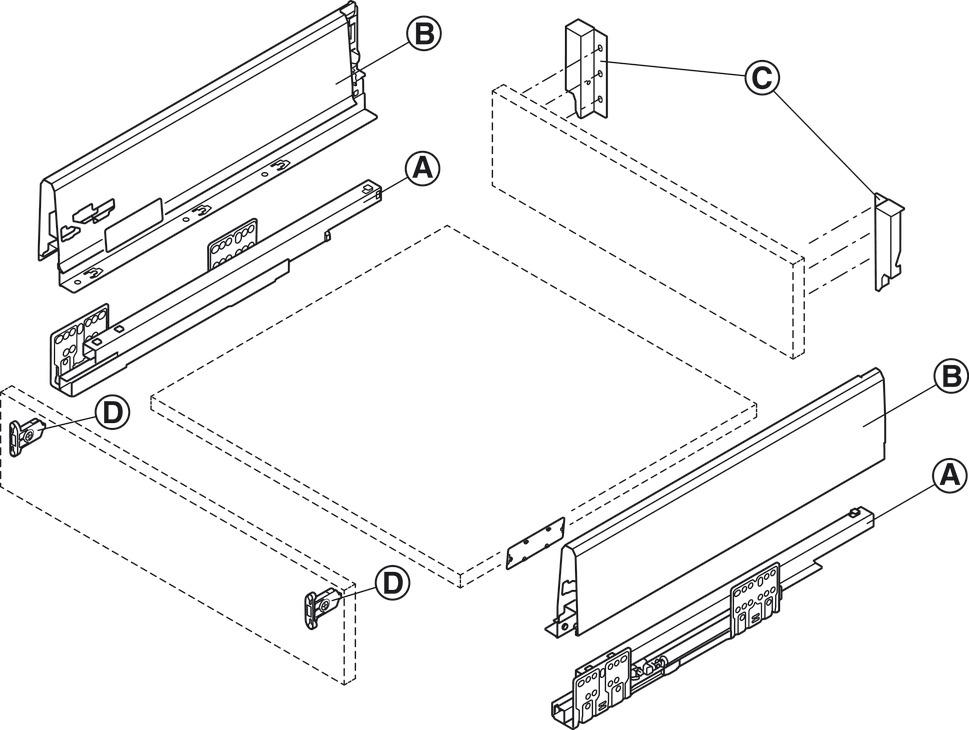 B
C
A
D
B
A
D