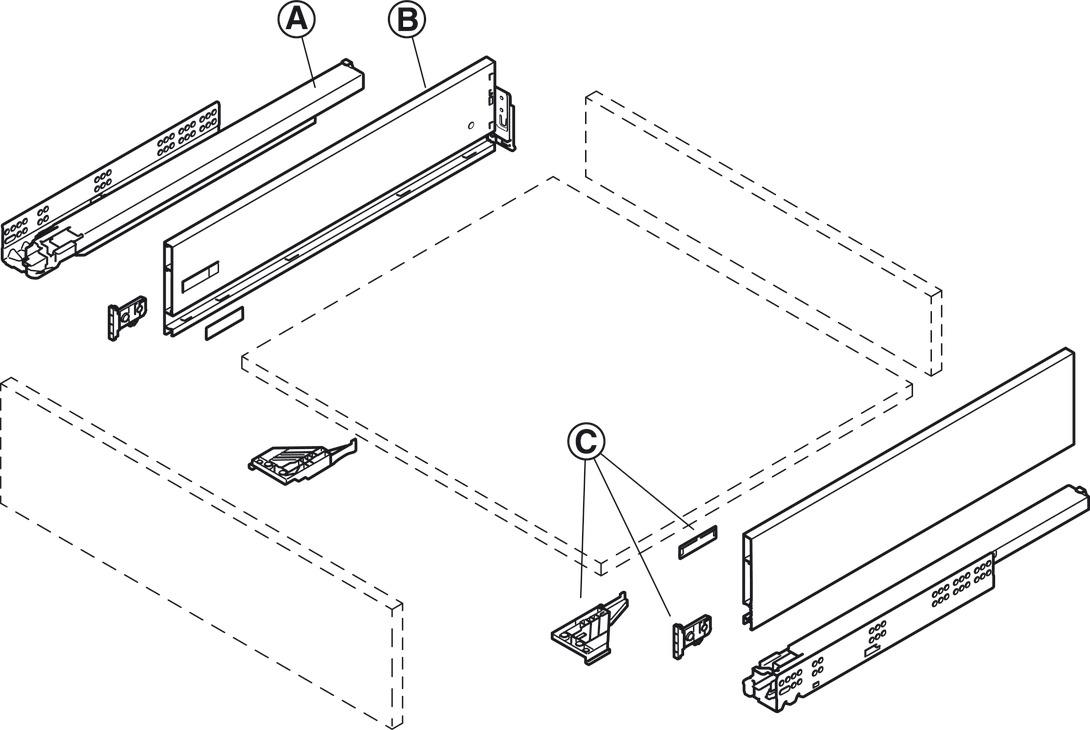 A
B
C