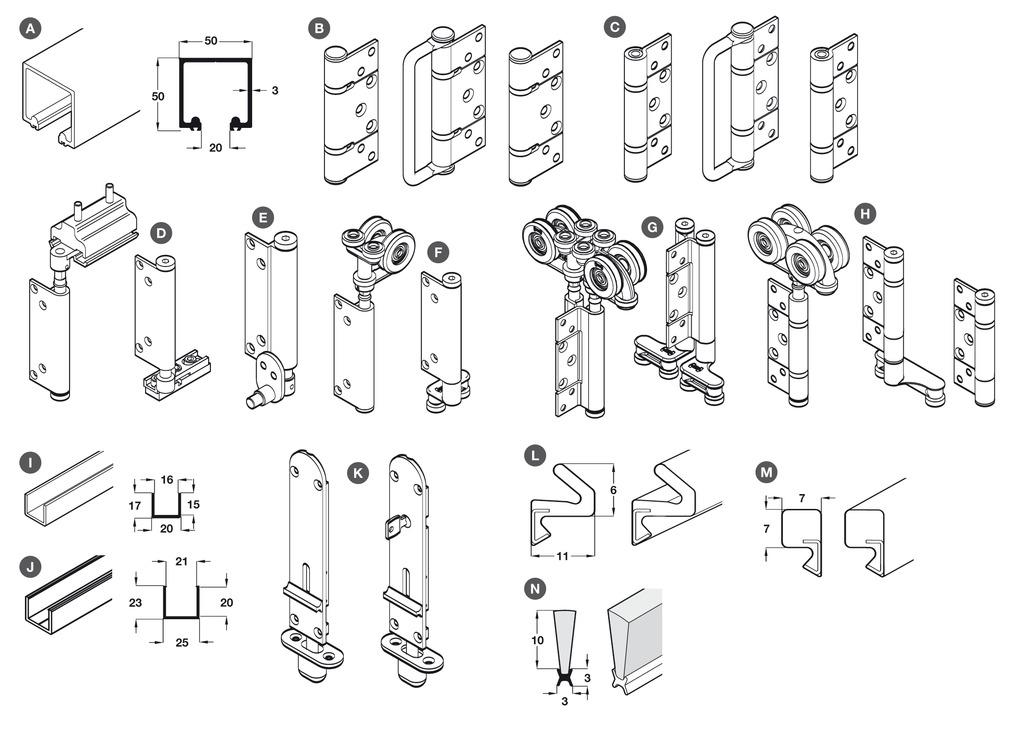 A
50
50
3
20
B
C
D
E
F
G
H
I
16
17
15
20
J
21
23
20
25
K
L
6
11
M
7
7
N
10
3
3