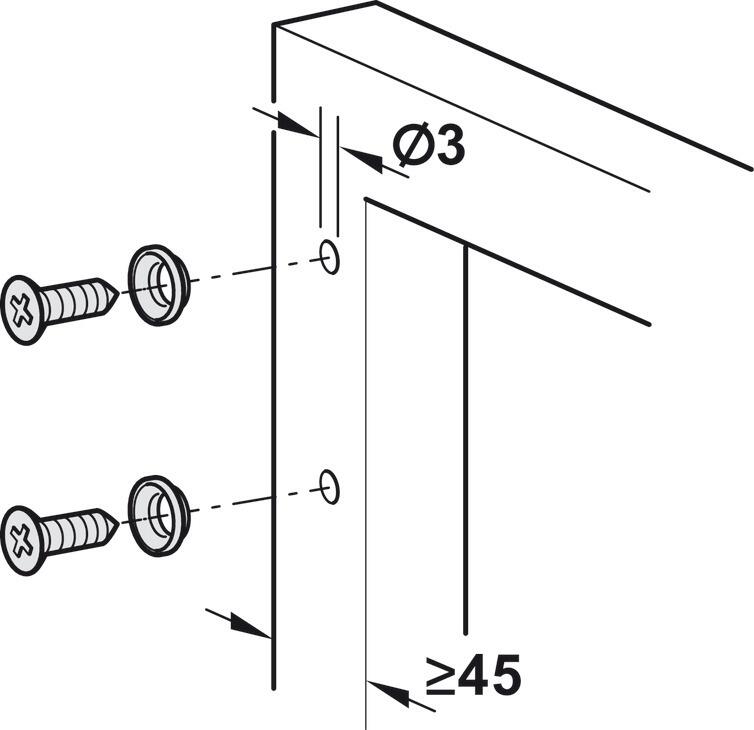 Ø3

≥45